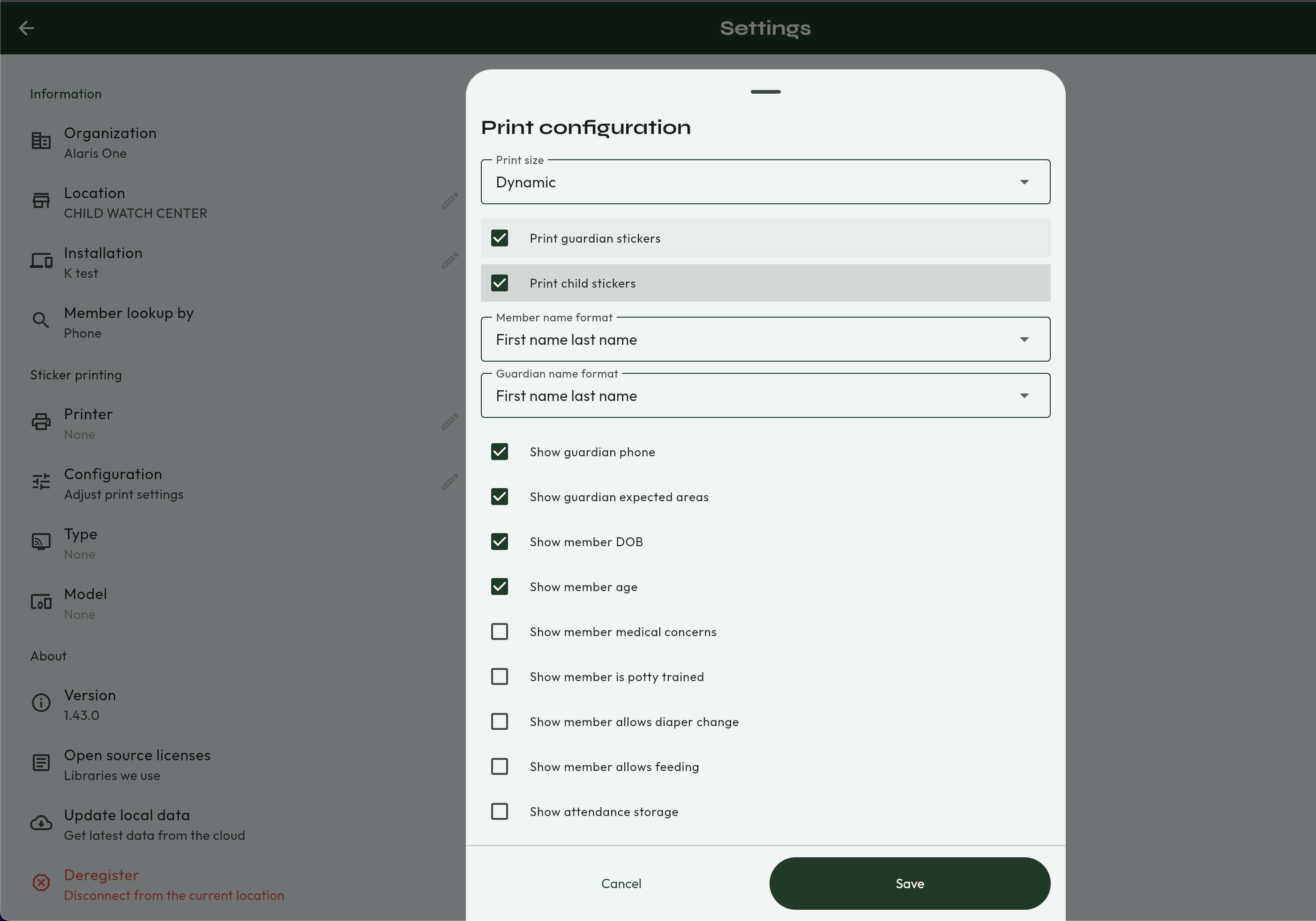 Settings

Information

Organization
Alaris One

Location
CHILD WATCH CENTER

Installation
K test

Member lookup by
Phone

Sticker printing

Printer
None

Configuration
Adjust print settings

Type
None

Model
None

About

Version
1.43.0

Open source licenses
Libraries we use

Update local data
Get latest data from the cloud

Deregister
Disconnect from the current location

Print configuration

Print size
Dynamic

Print guardian stickers

Print child stickers

Member name format
First name last name

Guardian name format
First name last name

Show guardian phone

Show guardian expected areas

Show member DOB

Show member age

Show member medical concerns

Show member is potty trained

Show member allows diaper change

Show member allows feeding

Show attendance storage

Cancel

Save