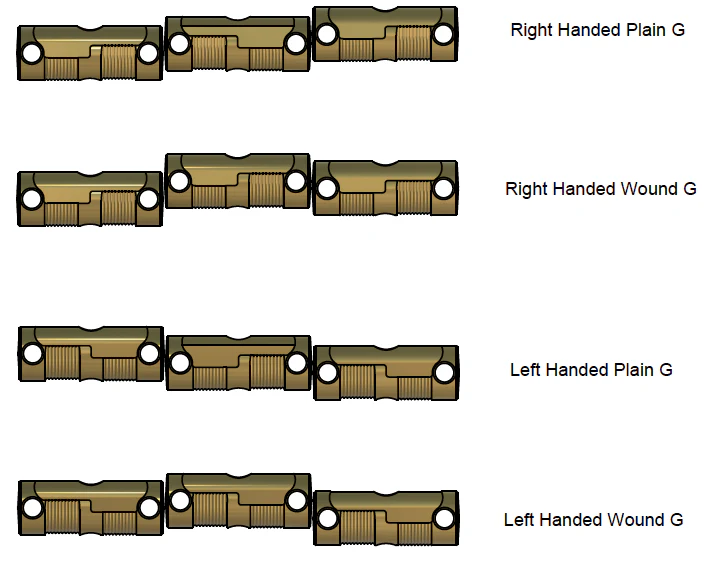 Right Handed Plain G

Right Handed Wound G

Left Handed Plain G

Left Handed Wound G