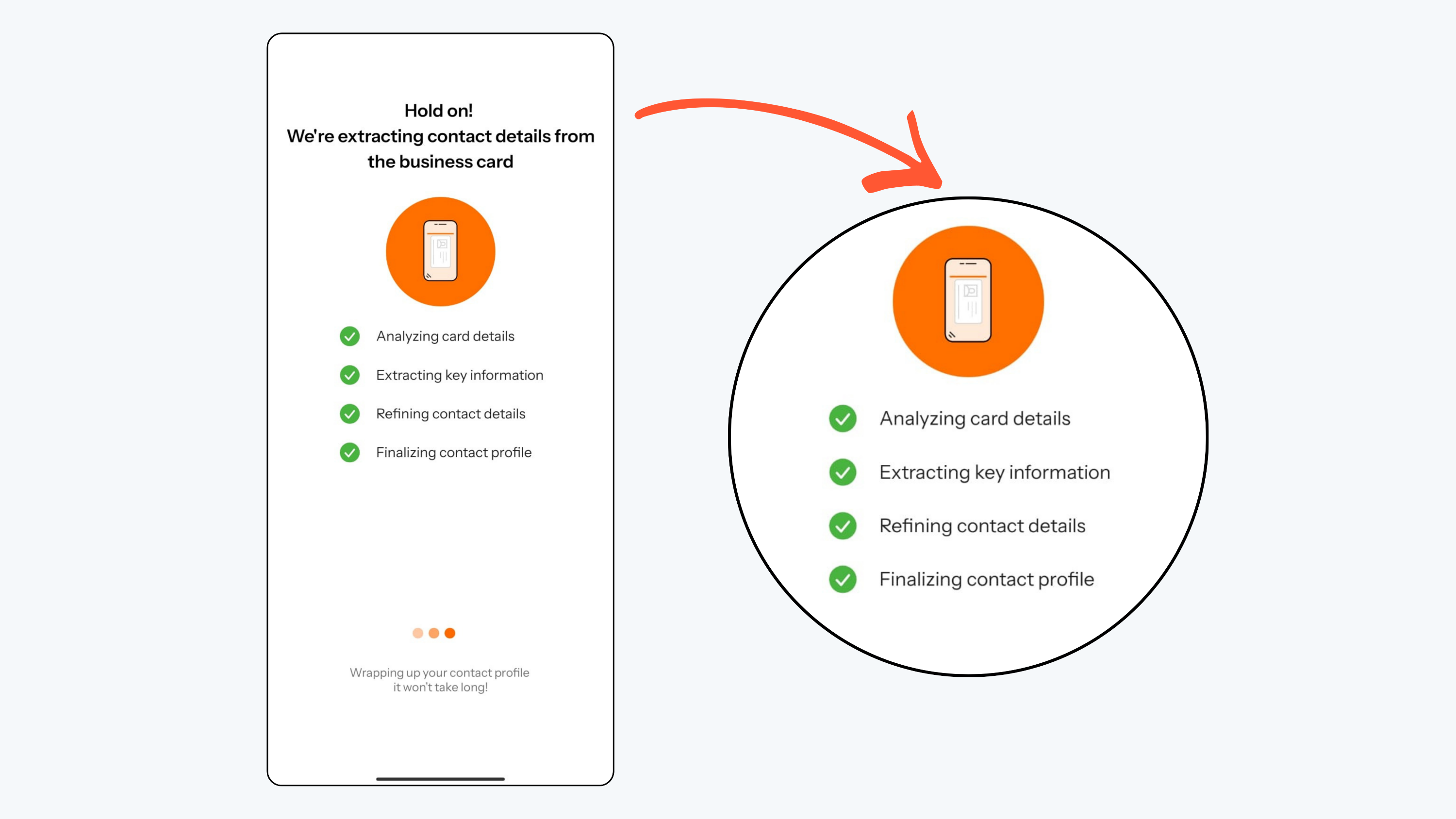 Hold on!
We're extracting contact details from the business card

Analyzing card details

Extracting key information

Refining contact details

Finalizing contact profile

Wrapping up your contact profile
it won't take long!

Analyzing card details

Extracting key information

Refining contact details

Finalizing contact profile