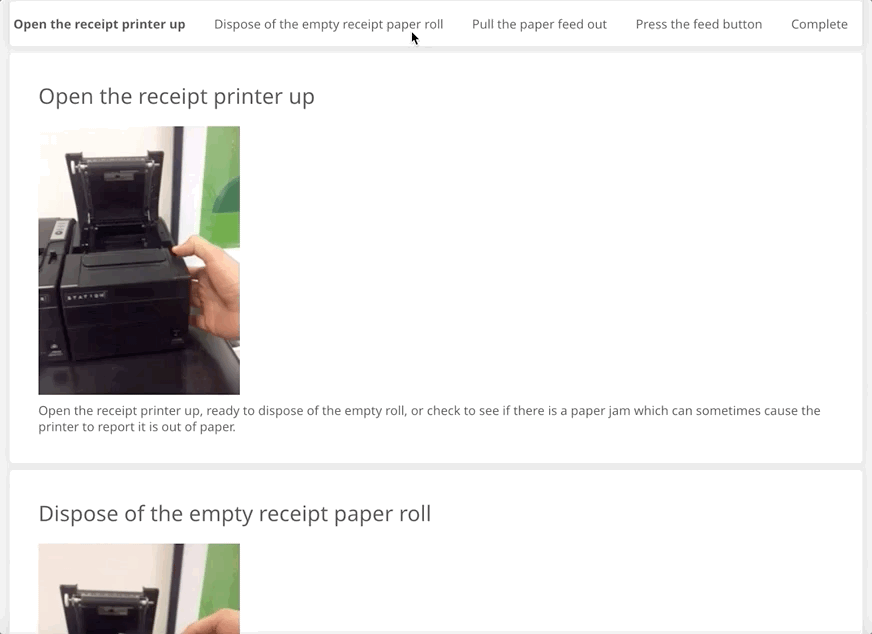 Open the receipt printer up Dispose of the empty receipt paper roll Pull the paper feed out Press the feed button Complete

Open the receipt printer up

STATION

Open the receipt printer up, ready to dispose of the empty roll, or check to see if there is a paper jam which can sometimes cause the printer to report it is out of paper.

Dispose of the empty receipt paper roll