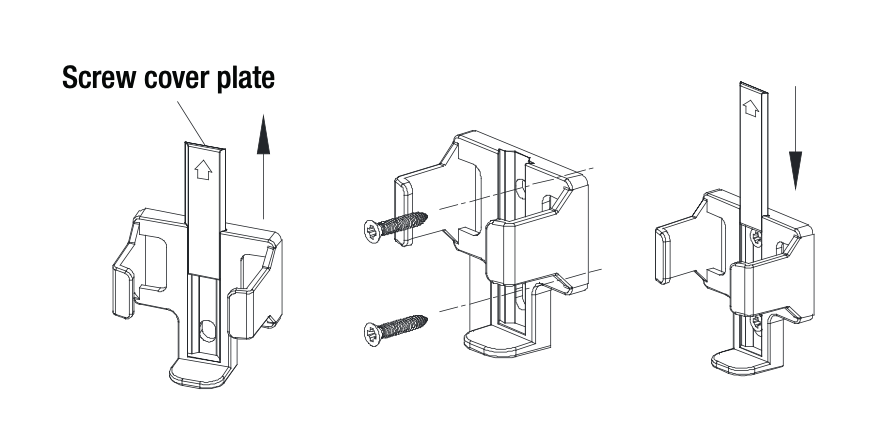 Screw cover plate