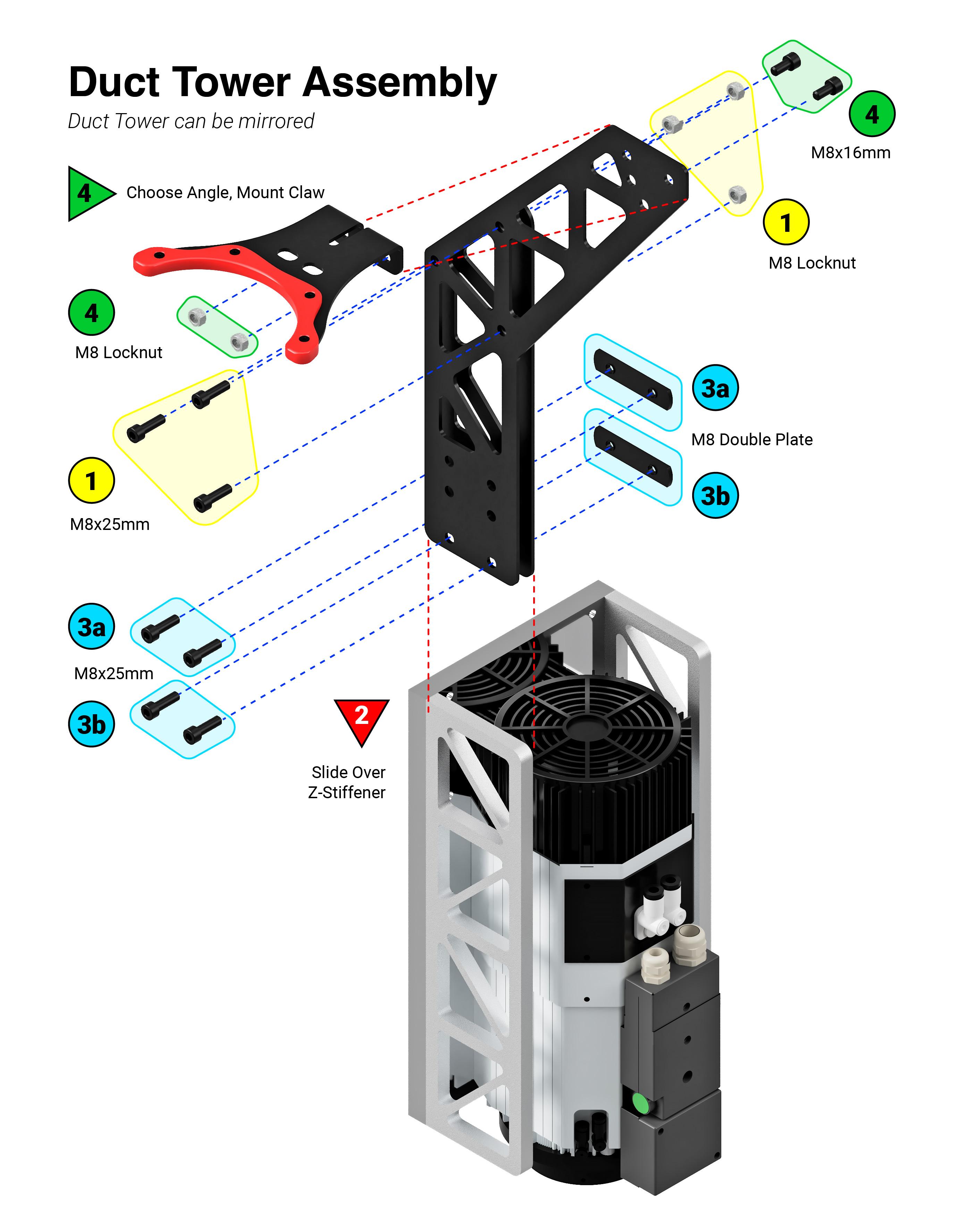 Duct Tower Assembly
Duct Tower can be mirrored

4 Choose Angle, Mount Claw

4
M8x16mm

1
M8 Locknut

4
M8 Locknut

3a
M8 Double Plate
3b

1
M8x25mm

3a
M8x25mm
3b

2
Slide Over
Z-Stiffener