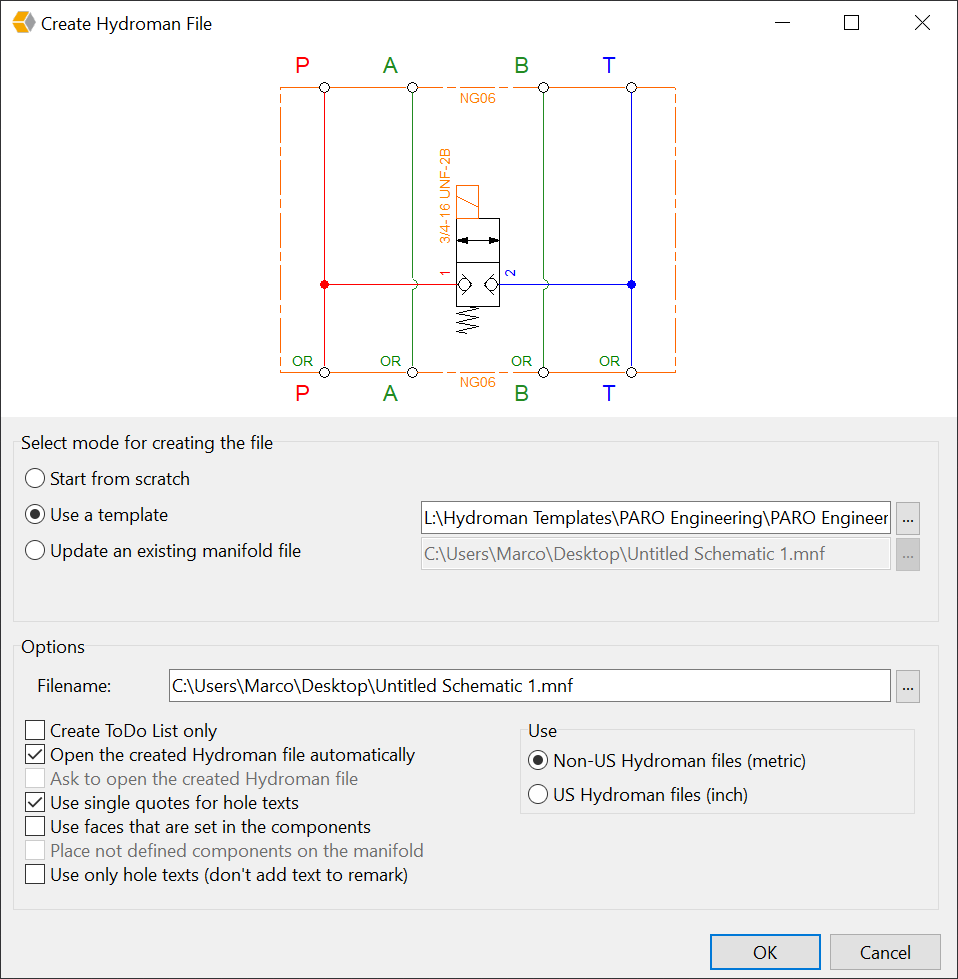 Create Hydroman File

P A B T
NG06
3/4-16 UNF-2B
1 2
OR OR OR OR
P A B T
NG06

Select mode for creating the file
Start from scratch
Use a template
L:\Hydroman Templates\PARO Engineering\PARO Engineer
...
Update an existing manifold file
C:\Users\Marco\Desktop\Untitled Schematic 1.mnf
...

Options
Filename: C:\Users\Marco\Desktop\Untitled Schematic 1.mnf
...
Create ToDo List only
Open the created Hydroman file automatically
Ask to open the created Hydroman file
Use single quotes for hole texts
Use faces that are set in the components
Place not defined components on the manifold
Use only hole texts (don't add text to remark)

Use
Non-US Hydroman files (metric)
US Hydroman files (inch)

OK
Cancel