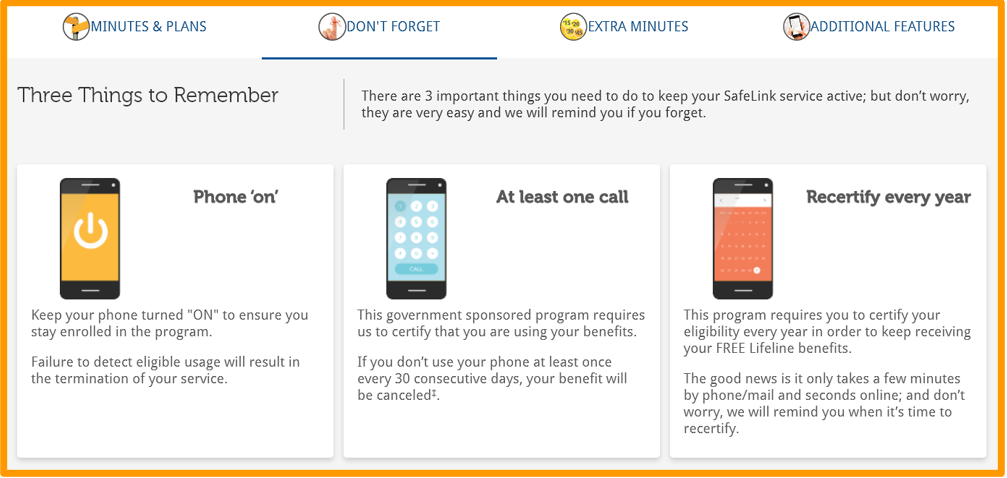 MINUTES & PLANS DON'T FORGET EXTRA MINUTES ADDITIONAL FEATURES

Three Things to Remember

There are 3 important things you need to do to keep your SafeLink service active; but don't worry, they are very easy and we will remind you if you forget.

Phone 'on'

Keep your phone turned "ON" to ensure you stay enrolled in the program.

Failure to detect eligible usage will result in the termination of your service.

At least one call

CALL

This government sponsored program requires us to certify that you are using your benefits.

If you don't use your phone at least once every 30 consecutive days, your benefit will be canceled‡.

Recertify every year

This program requires you to certify your eligibility every year in order to keep receiving your FREE Lifeline benefits.

The good news is it only takes a few minutes by phone/mail and seconds online; and don't worry, we will remind you when it's time to recertify.