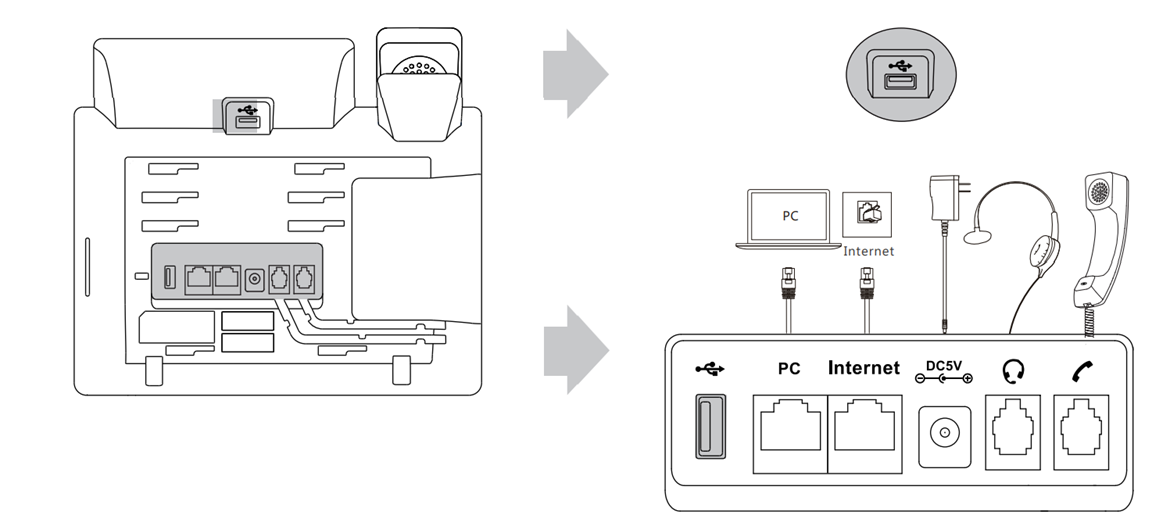 PC

Internet

PC

Internet

DC5V