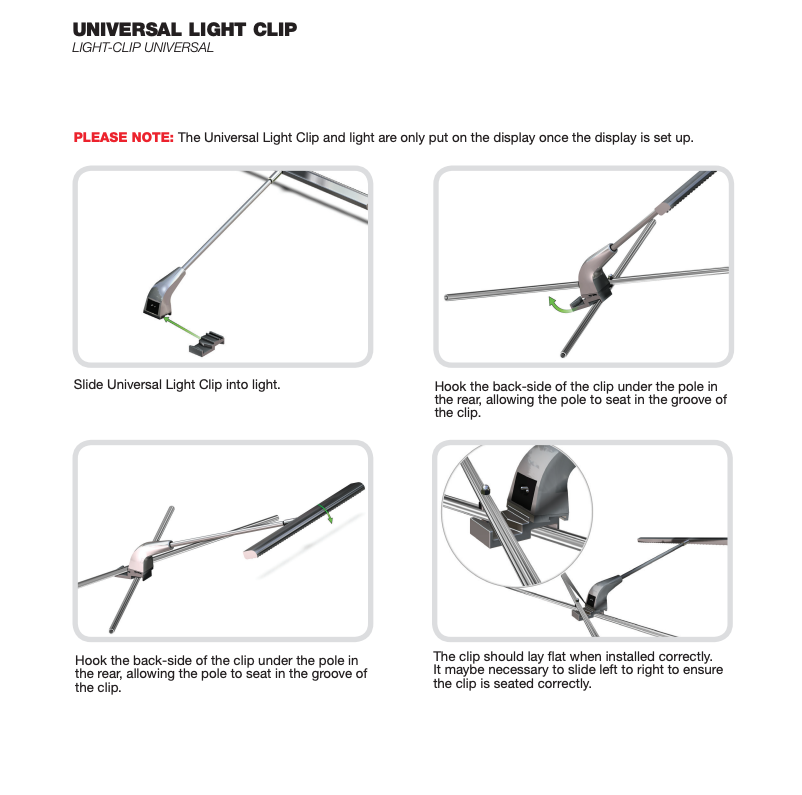 UNIVERSAL LIGHT CLIP
LIGHT-CLIP UNIVERSAL

PLEASE NOTE: The Universal Light Clip and light are only put on the display once the display is set up.

Slide Universal Light Clip into light.

Hook the back-side of the clip under the pole in the rear, allowing the pole to seat in the groove of the clip.

Hook the back-side of the clip under the pole in the rear, allowing the pole to seat in the groove of the clip.

The clip should lay flat when installed correctly. It maybe necessary to slide left to right to ensure the clip is seated correctly.