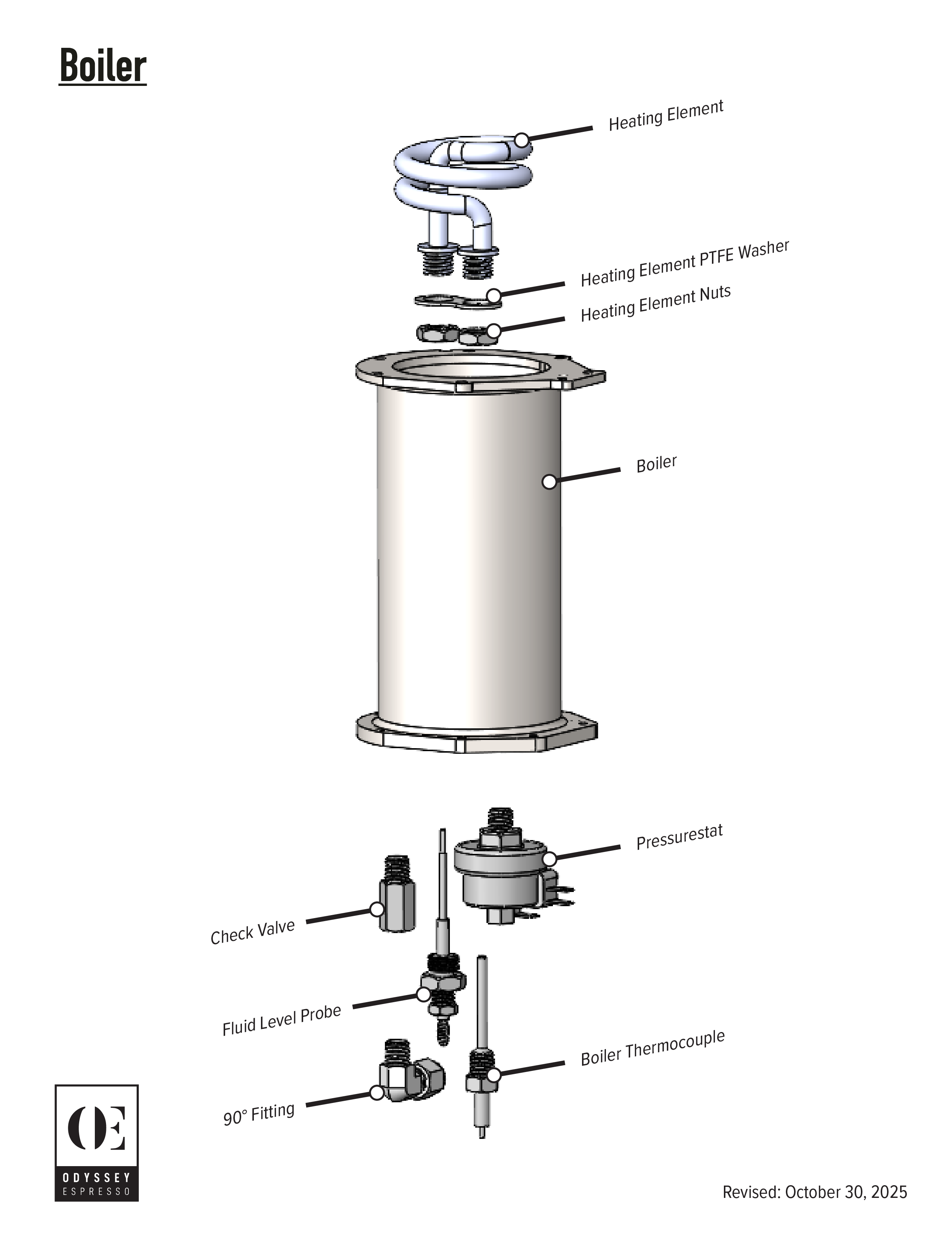 Boiler

Heating Element

Heating Element PTFE Washer

Heating Element Nuts

Boiler

Pressurestat

Check Valve

Fluid Level Probe

Boiler Thermocouple

90° Fitting

OE
ODYSSEY
ESPRESSO

Revised: October 30, 2025