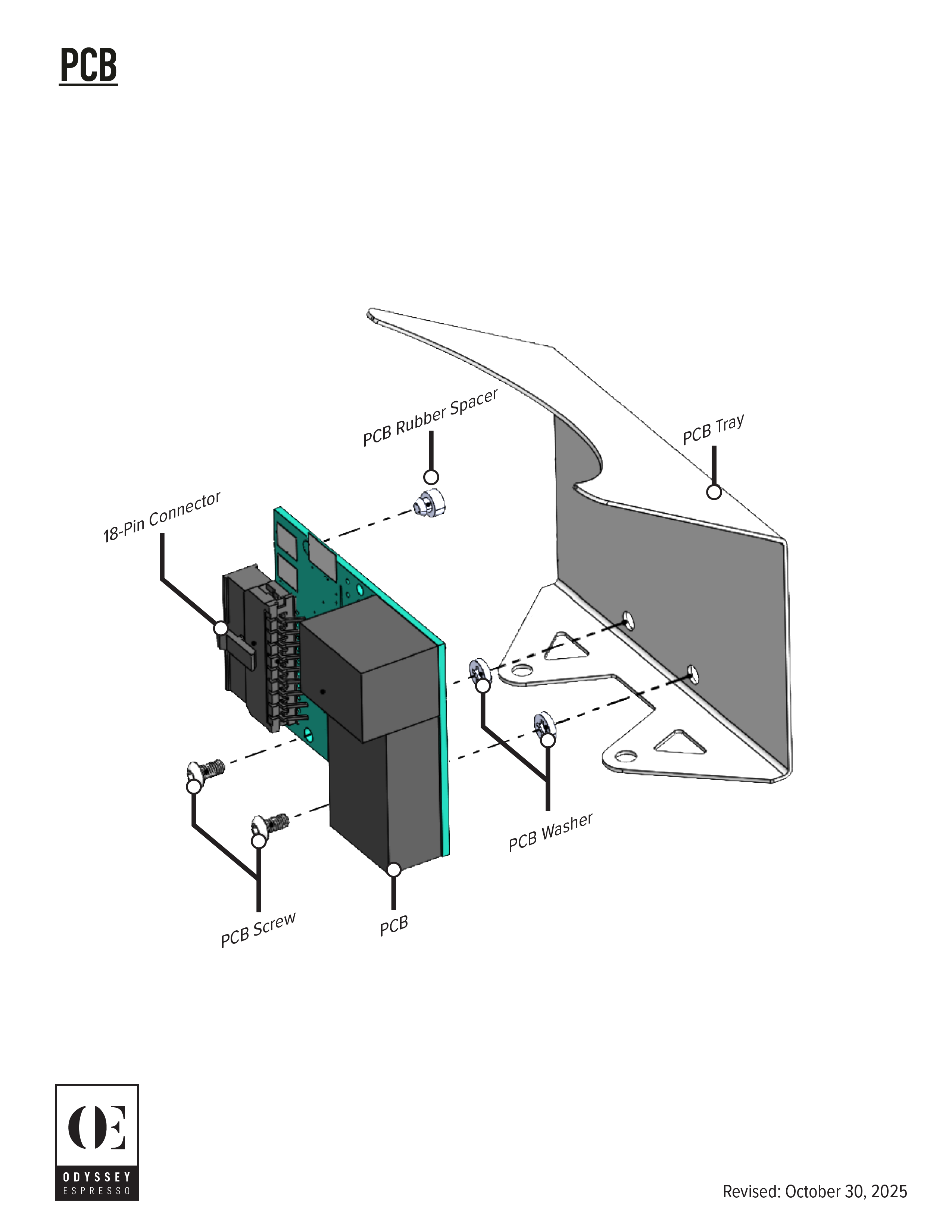 PCB

PCB Rubber Spacer

PCB Tray

18-Pin Connector

PCB Washer

PCB Screw

PCB

OE
ODYSSEY
ESPRESSO

Revised: October 30, 2025