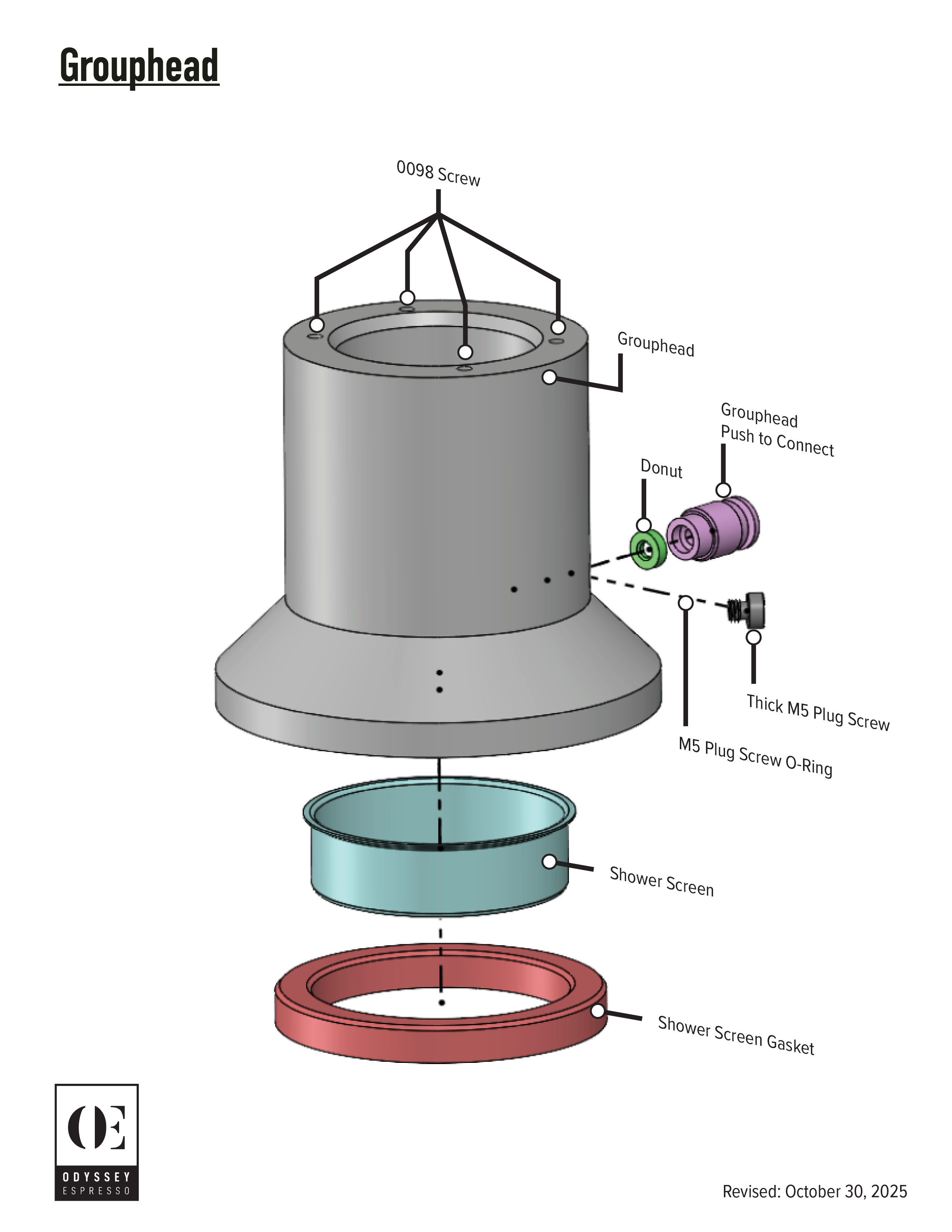 Grouphead

0098 Screw

Grouphead

Grouphead
Push to Connect

Donut

Thick M5 Plug Screw

M5 Plug Screw O-Ring

Shower Screen

Shower Screen Gasket

OE
ODYSSEY
ESPRESSO

Revised: October 30, 2025