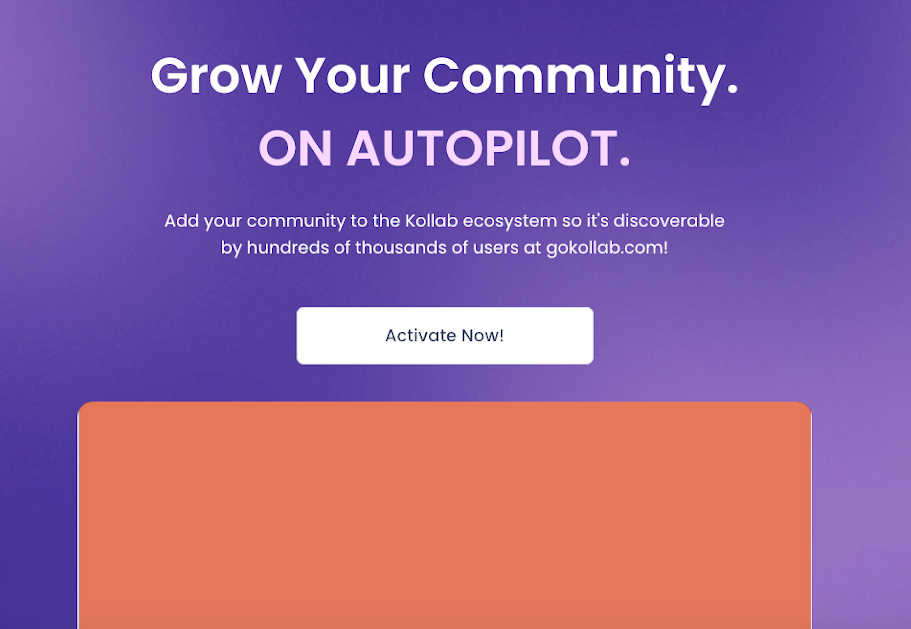 Grow Your Community.
ON AUTOPILOT.

Add your community to the Kollab ecosystem so it's discoverable by hundreds of thousands of users at gokollab.com!

Activate Now!