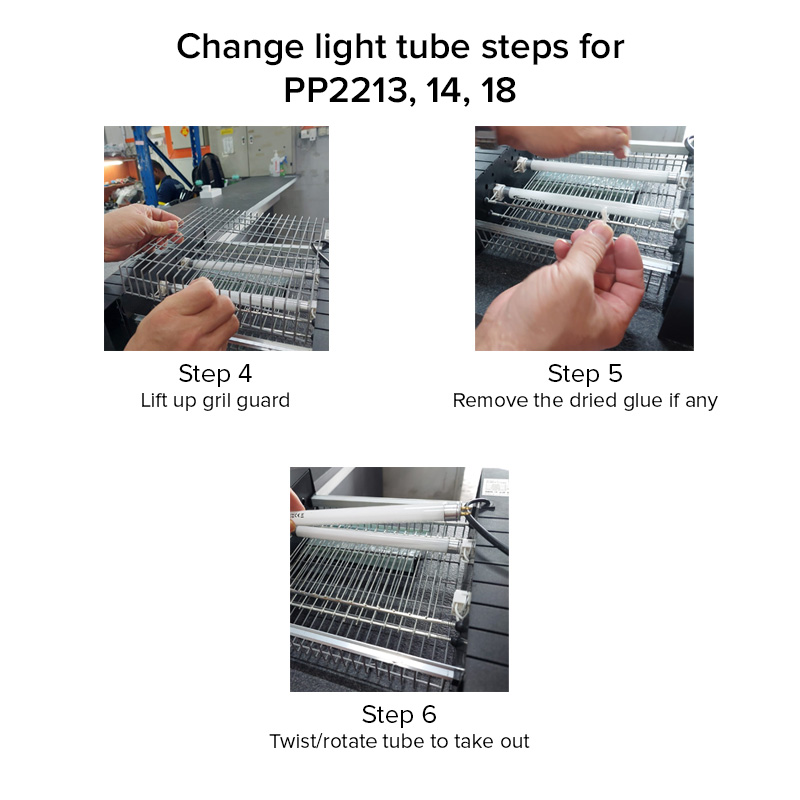 Change light tube steps for PP2213, 14, 18

Step 4
Lift up gril guard

Step 5
Remove the dried glue if any

Step 6
Twist/rotate tube to take out