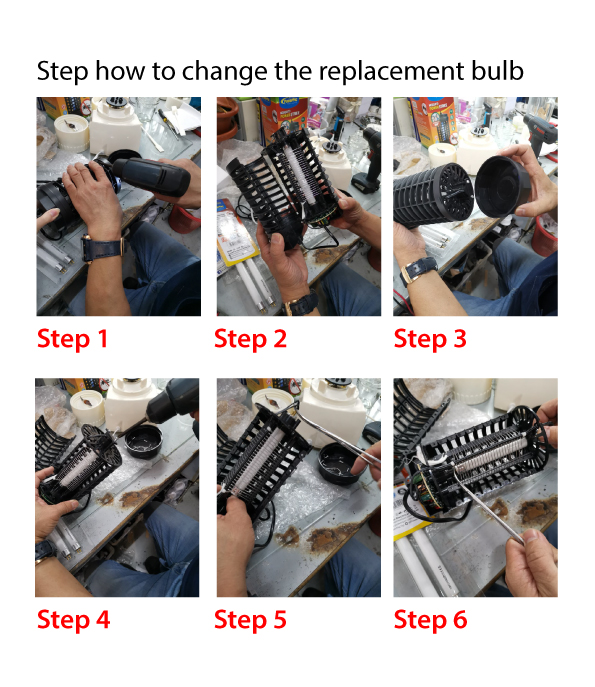 Step how to change the replacement bulb

Step 1

Step 2

Step 3

Step 4

Step 5

Step 6