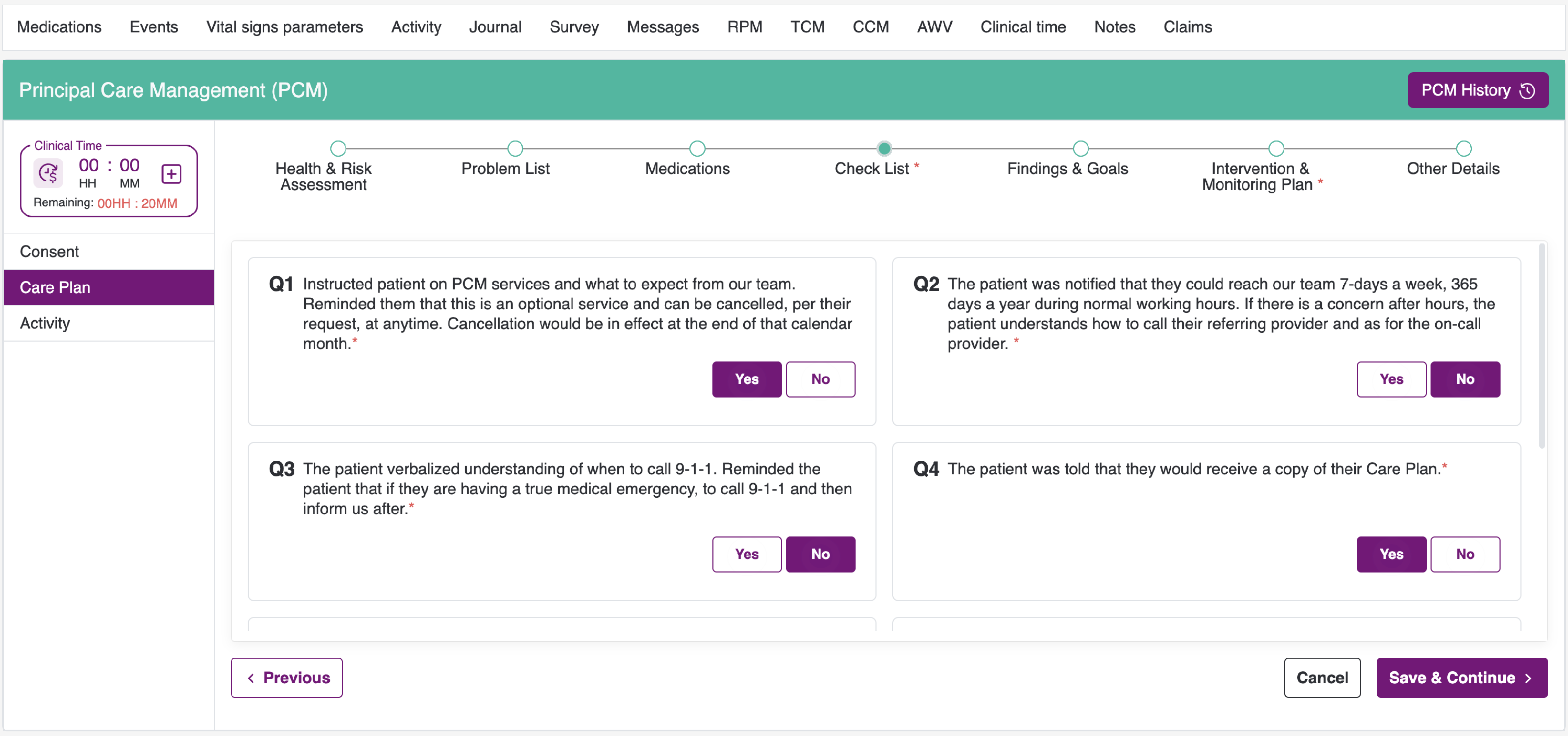 Medications Events Vital signs parameters Activity Journal Survey Messages RPM TCM CCM AWV Clinical time Notes Claims

Principal Care Management (PCM)

PCM History

Clinical Time
00 : 00
HH MM
Remaining: 00HH : 20MM

Consent
Care Plan
Activity

Health & Risk Assessment
Problem List
Medications
Check List *
Findings & Goals
Intervention & Monitoring Plan *
Other Details

Q1 Instructed patient on PCM services and what to expect from our team. Reminded them that this is an optional service and can be cancelled, per their request, at anytime. Cancellation would be in effect at the end of that calendar month.*

Yes No

Q2 The patient was notified that they could reach our team 7-days a week, 365 days a year during normal working hours. If there is a concern after hours, the patient understands how to call their referring provider and as for the on-call provider. *

Yes No

Q3 The patient verbalized understanding of when to call 9-1-1. Reminded the patient that if they are having a true medical emergency, to call 9-1-1 and then inform us after.*

Yes No

Q4 The patient was told that they would receive a copy of their Care Plan.*

Yes No

Previous

Cancel
Save & Continue