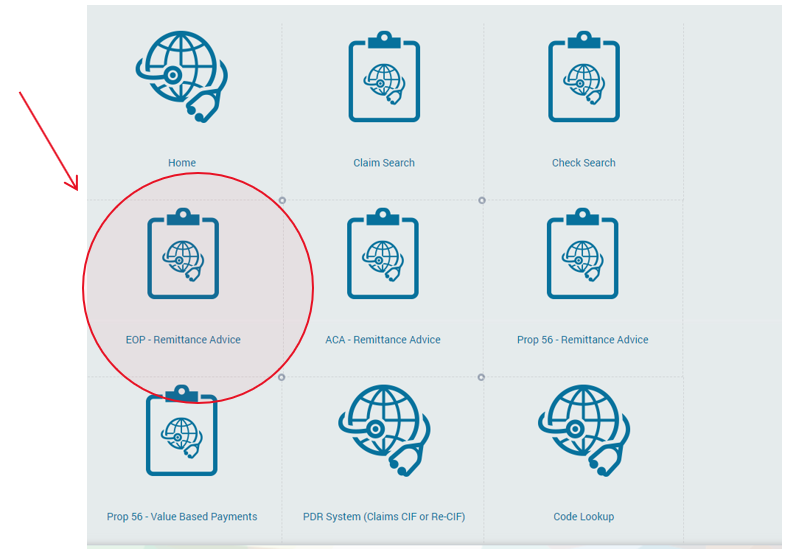 Home

Claim Search

Check Search

EOP - Remittance Advice

ACA - Remittance Advice

Prop 56 - Remittance Advice

Prop 56 - Value Based Payments

PDR System (Claims CIF or Re-CIF)

Code Lookup