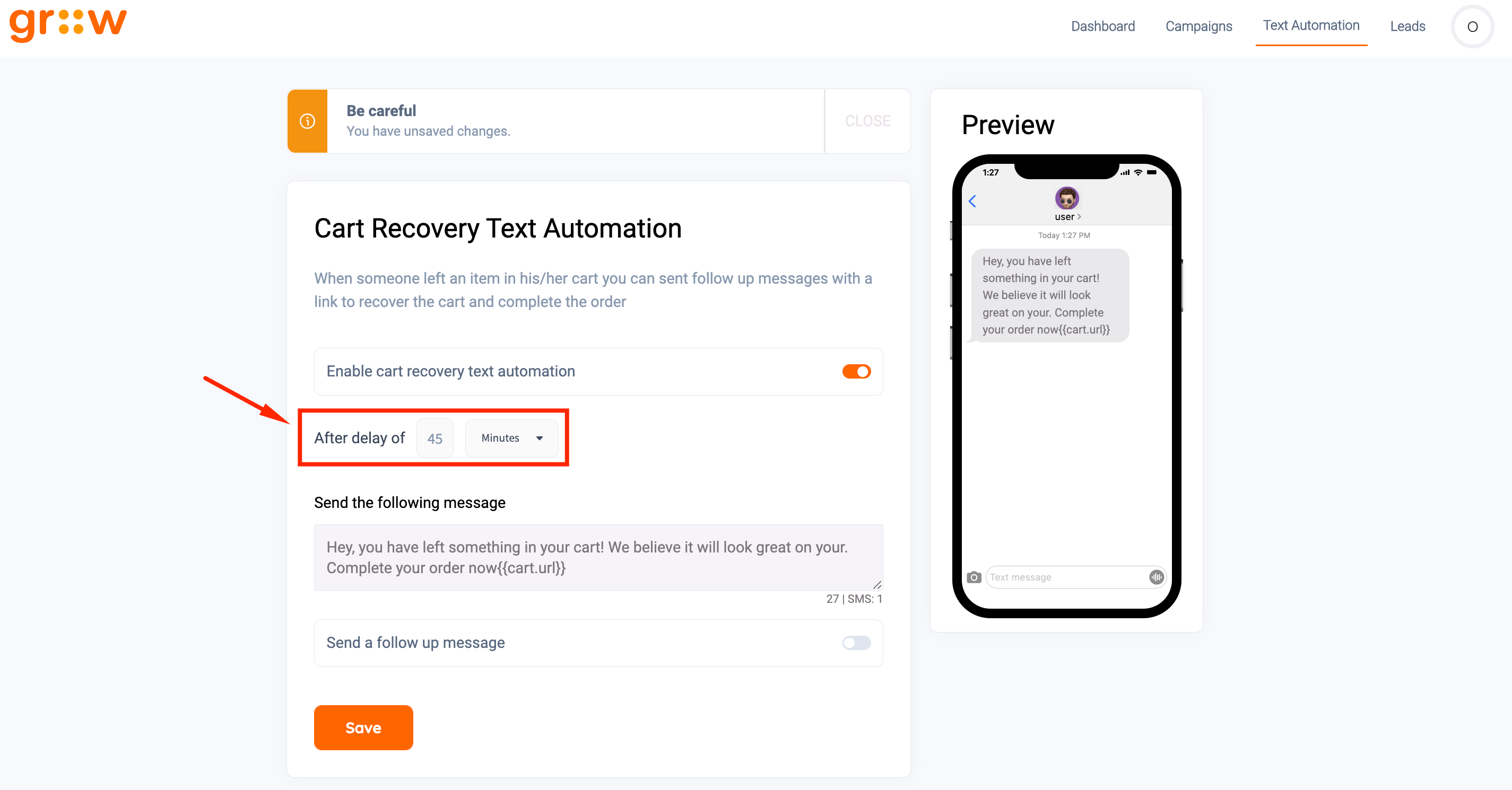 gr::w

Dashboard Campaigns Text Automation Leads O

Be careful
You have unsaved changes.

CLOSE

Cart Recovery Text Automation

When someone left an item in his/her cart you can sent follow up messages with a link to recover the cart and complete the order

Enable cart recovery text automation

After delay of 45 Minutes

Send the following message

Hey, you have left something in your cart! We believe it will look great on your. Complete your order now{{cart.url}}

27 | SMS: 1

Send a follow up message

Save

Preview

1:27

user >

Today 1:27 PM

Hey, you have left something in your cart! We believe it will look great on your. Complete your order now{{cart.url}}

Text message