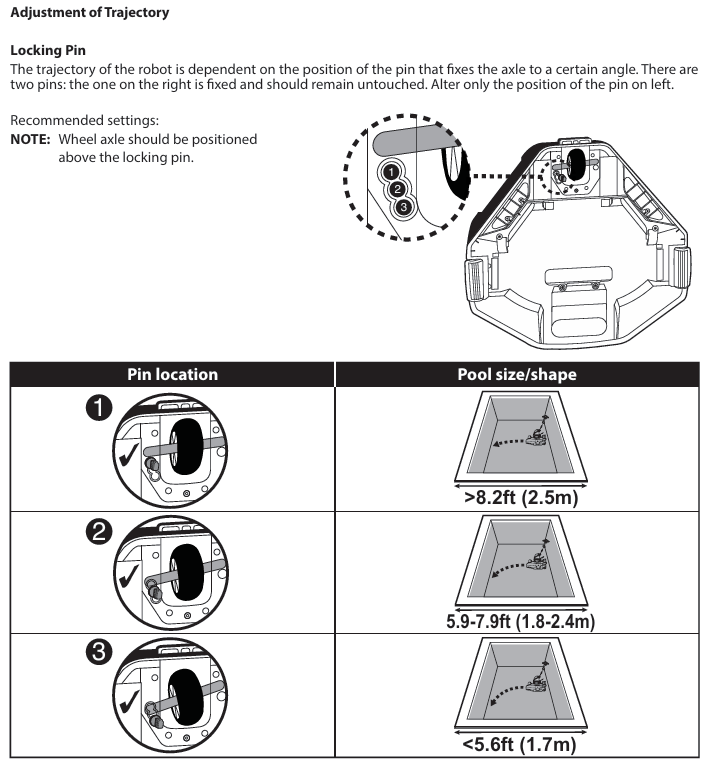 Adjustment of Trajectory

Locking Pin
The trajectory of the robot is dependent on the position of the pin that fixes the axle to a certain angle. There are two pins: the one on the right is fixed and should remain untouched. Alter only the position of the pin on left.

Recommended settings:
NOTE: Wheel axle should be positioned above the locking pin.

1
2
3

| Pin location | Pool size/shape |
|---|---|
| 1 | >8.2ft (2.5m) |
| 2 | 5.9-7.9ft (1.8-2.4m) |
| 3 | <5.6ft (1.7m) |