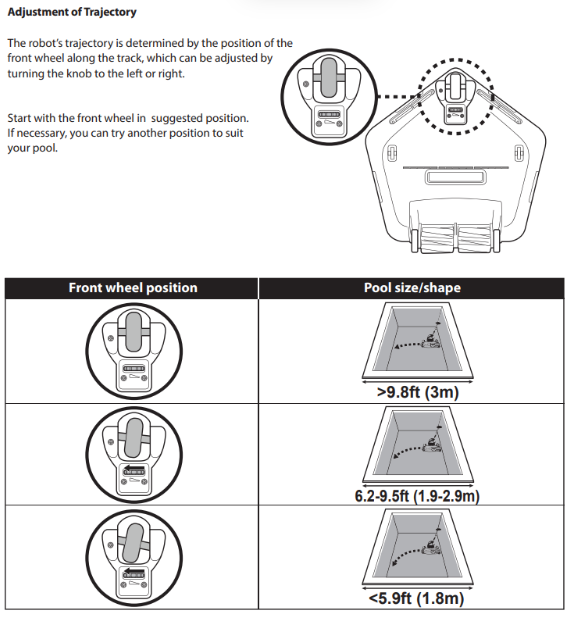 Adjustment of Trajectory

The robot's trajectory is determined by the position of the front wheel along the track, which can be adjusted by turning the knob to the left or right.

Start with the front wheel in  suggested position. If necessary, you can try another position to suit your pool.

| Front wheel position | Pool size/shape |
|---|---|
| | >9.8ft (3m) |
| | 6.2-9.5ft (1.9-2.9m) |
| | <5.9ft (1.8m) |