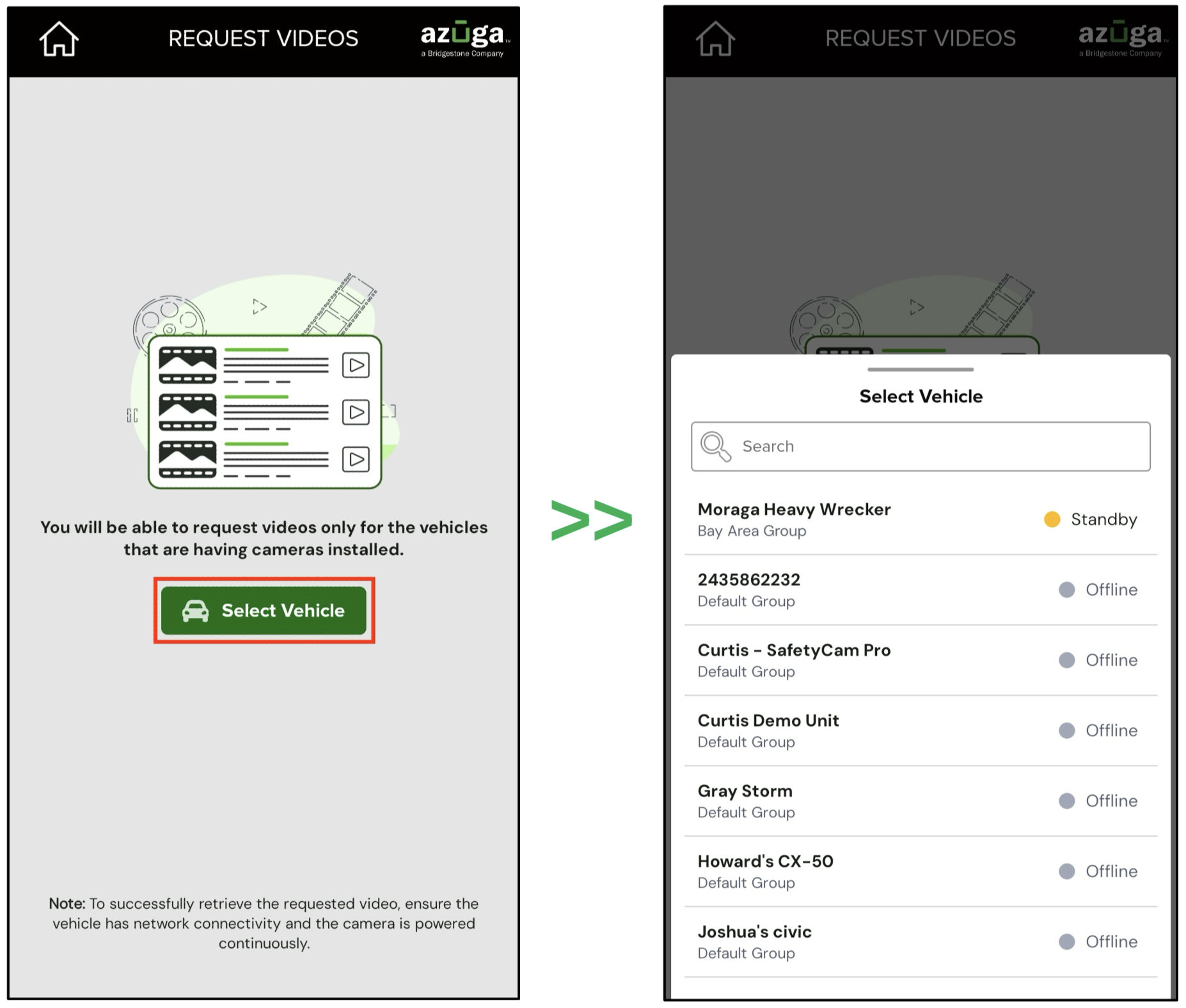 REQUEST VIDEOS

azuga
a Bridgestone Company

You will be able to request videos only for the vehicles that are having cameras installed.

Select Vehicle

Note: To successfully retrieve the requested video, ensure the vehicle has network connectivity and the camera is powered continuously.

>>

REQUEST VIDEOS

azuga
a Bridgestone Company

Select Vehicle

Search

Moraga Heavy Wrecker
Bay Area Group
Standby

2435862232
Default Group
Offline

Curtis - SafetyCam Pro
Default Group
Offline

Curtis Demo Unit
Default Group
Offline

Gray Storm
Default Group
Offline

Howard's CX-50
Default Group
Offline

Joshua's civic
Default Group
Offline