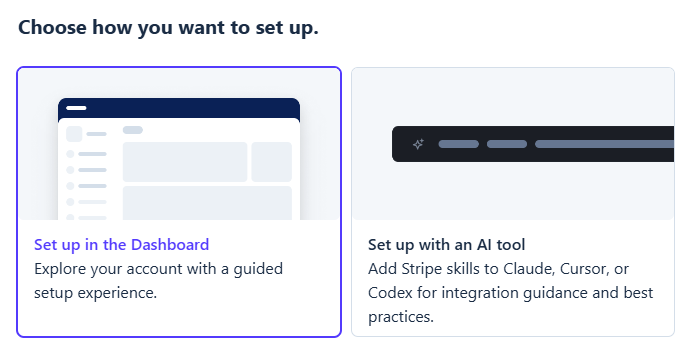 Choose how you want to set up.

Set up in the Dashboard
Explore your account with a guided setup experience.

Set up with an AI tool
Add Stripe skills to Claude, Cursor, or Codex for integration guidance and best practices.