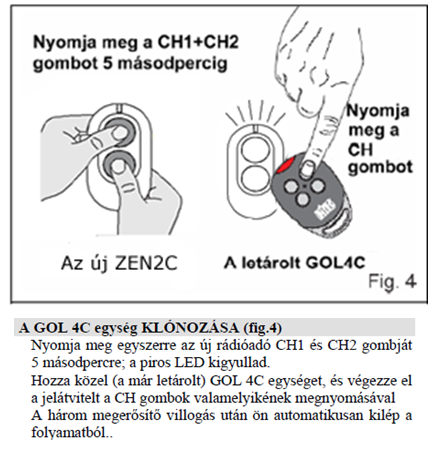 Nyomja meg a CH1+CH2 gombot 5 másodpercig

Nyomja meg a CH gombot

Az új ZEN2C

A letárolt GOL4C

Fig. 4

A GOL 4C egység KLÓNOZÁSA (fig.4)

Nyomja meg egyszerre az új rádióadó CH1 és CH2 gombját 5 másodpercre; a piros LED kigyullad.
Hozza közel (a már letárolt) GOL 4C egységet, és végezze el a jelátvitelt a CH gombok valamelyikének megnyomásával
A három megerősítő villogás után ön automatikusan kilép a folyamatból..