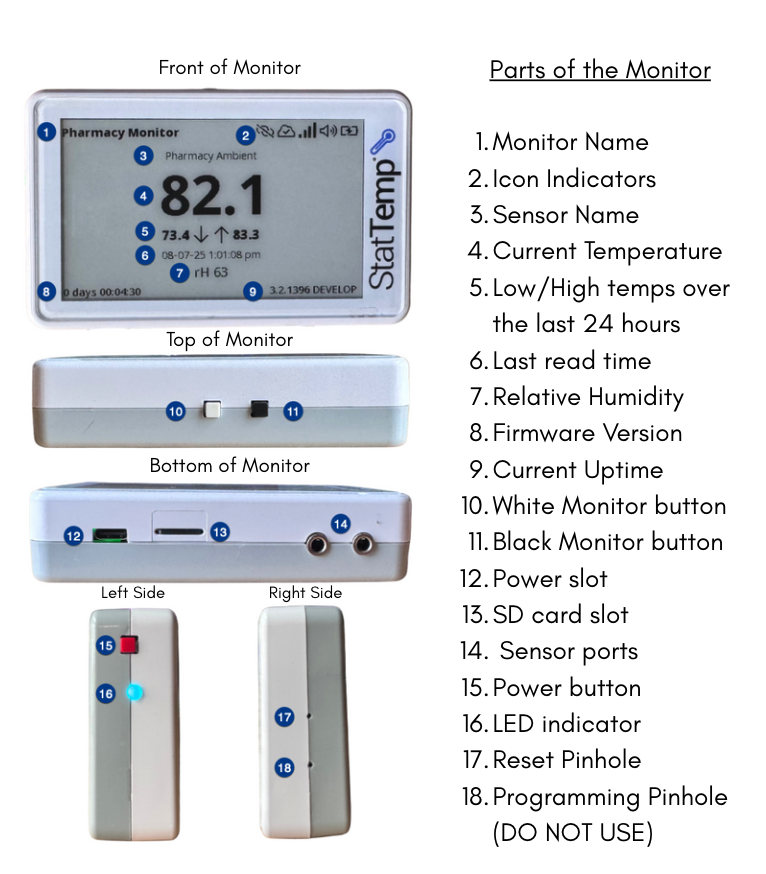 Front of Monitor

1 Pharmacy Monitor 2

3 Pharmacy Ambient

4 82.1

5 73.4 ↓ ↑ 83.3

6 08-07-25 1:01:08 pm

7 rH 63

8 0 days 00:04:30 9 3.2.1396 DEVELOP

StatTemp

Top of Monitor

10 11

Bottom of Monitor

12 13 14

Left Side

15

16

Right Side

17

18

Parts of the Monitor

1. Monitor Name
2. Icon Indicators
3. Sensor Name
4. Current Temperature
5. Low/High temps over the last 24 hours
6. Last read time
7. Relative Humidity
8. Firmware Version
9. Current Uptime
10. White Monitor button
11. Black Monitor button
12. Power slot
13. SD card slot
14. Sensor ports
15. Power button
16. LED indicator
17. Reset Pinhole
18. Programming Pinhole (DO NOT USE)