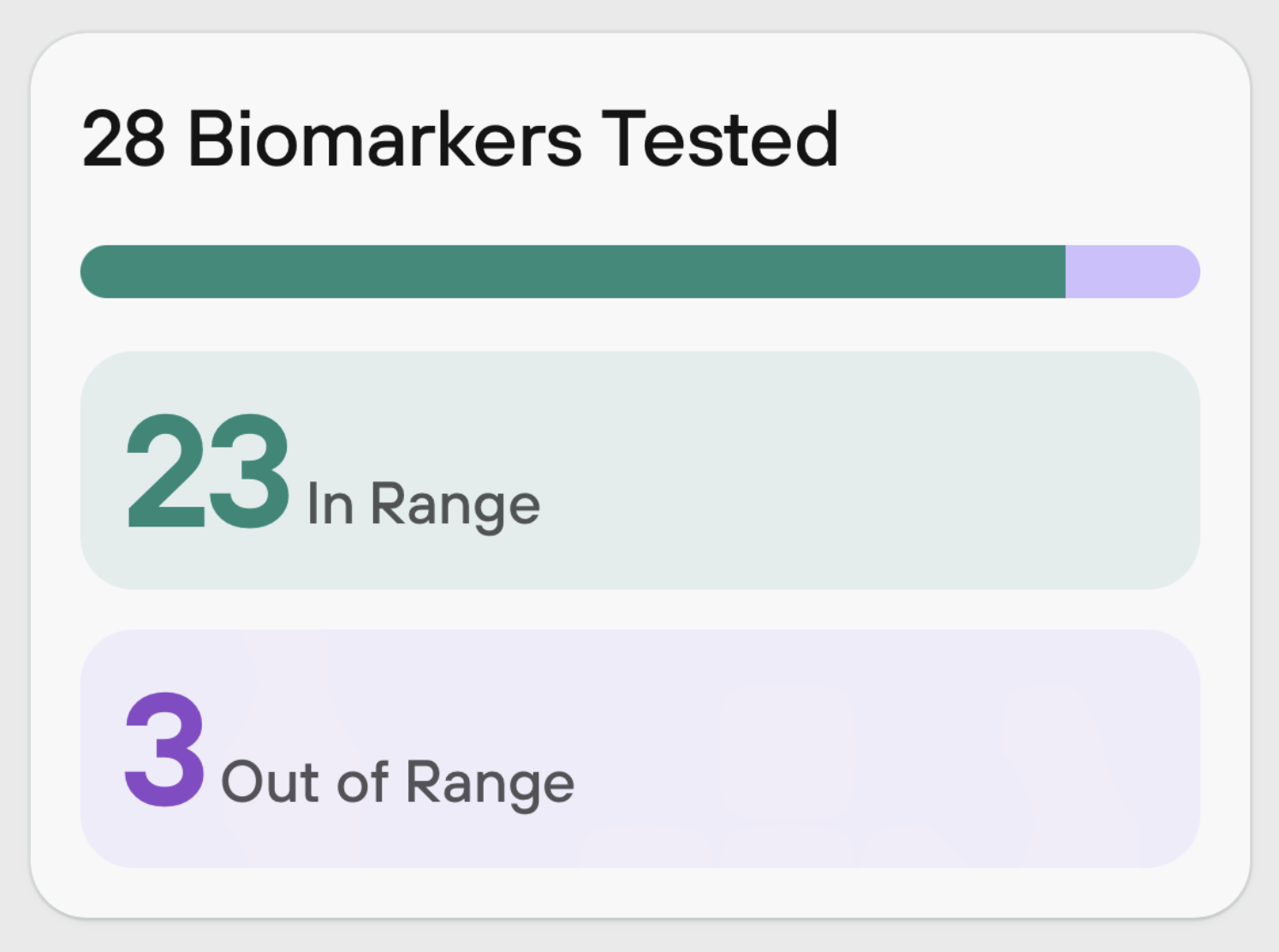 28 Biomarkers Tested

23 In Range

3 Out of Range