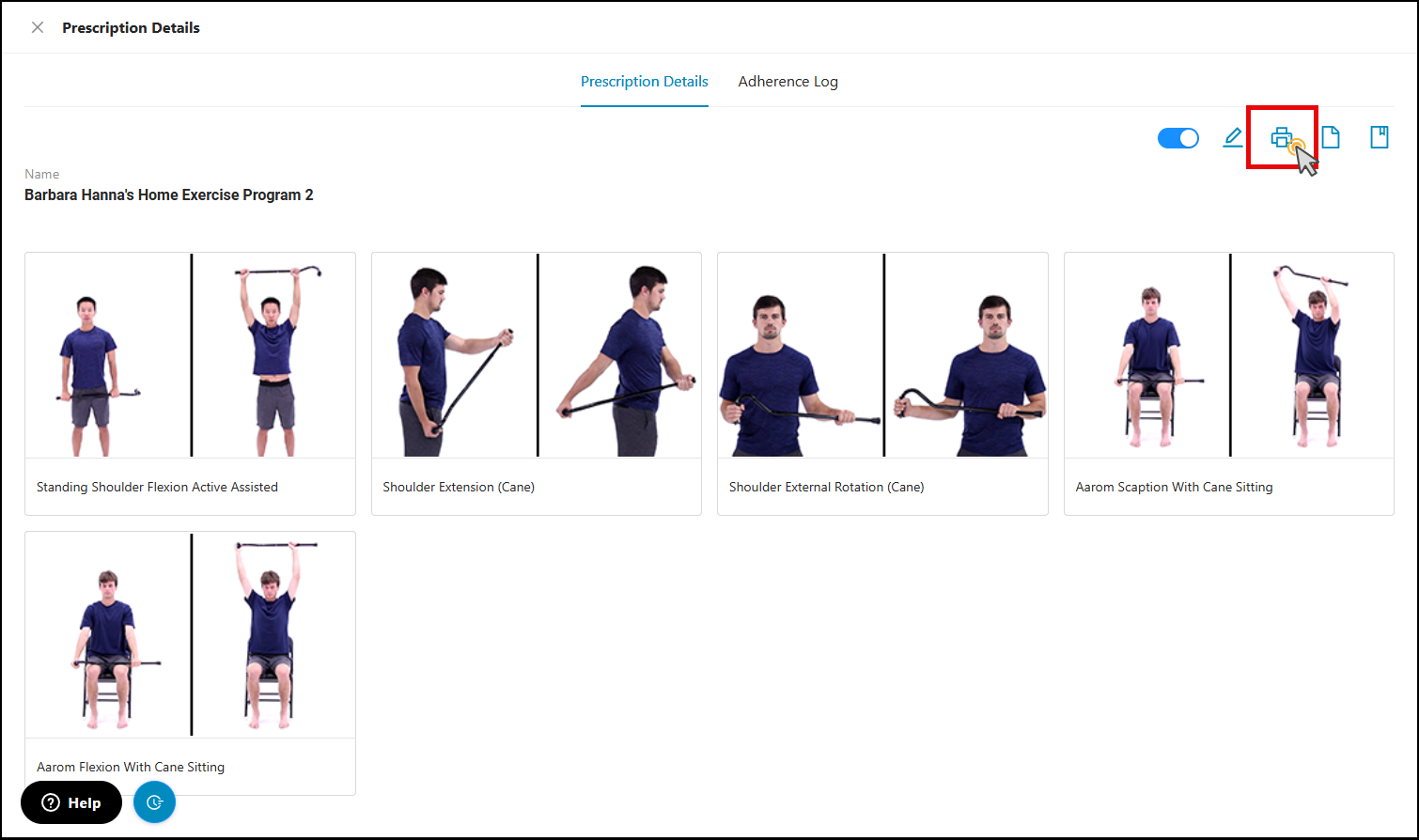 Prescription Details

Prescription Details Adherence Log

Name
Barbara Hanna's Home Exercise Program 2

Standing Shoulder Flexion Active Assisted

Shoulder Extension (Cane)

Shoulder External Rotation (Cane)

Aarom Scaption With Cane Sitting

Aarom Flexion With Cane Sitting

Help