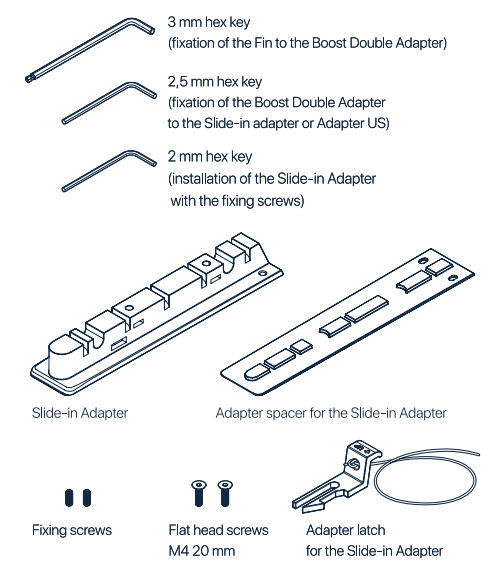 3 mm hex key
(fixation of the Fin to the Boost Double Adapter)

2,5 mm hex key
(fixation of the Boost Double Adapter to the Slide-in adapter or Adapter US)

2 mm hex key
(installation of the Slide-in Adapter with the fixing screws)

Slide-in Adapter

Adapter spacer for the Slide-in Adapter

Fixing screws

Flat head screws
M4 20 mm

Adapter latch
for the Slide-in Adapter