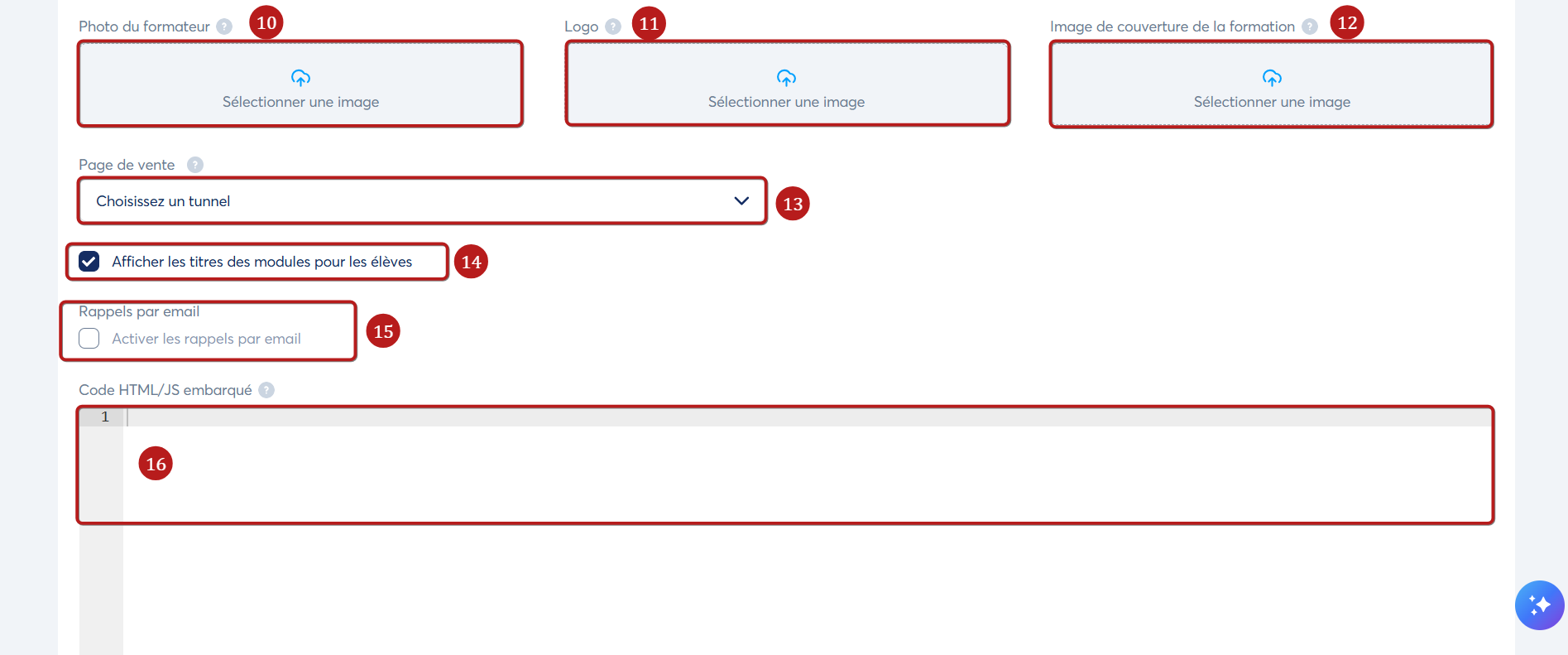 Photo du formateur ? 10

Sélectionner une image

Logo ? 11

Sélectionner une image

Image de couverture de la formation ? 12

Sélectionner une image

Page de vente ?

Choisissez un tunnel

13

Afficher les titres des modules pour les élèves 14

Rappels par email

Activer les rappels par email

15

Code HTML/JS embarqué ?

1

16