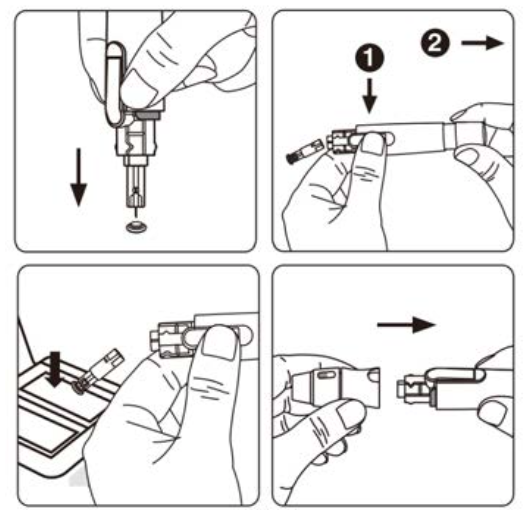 1
2