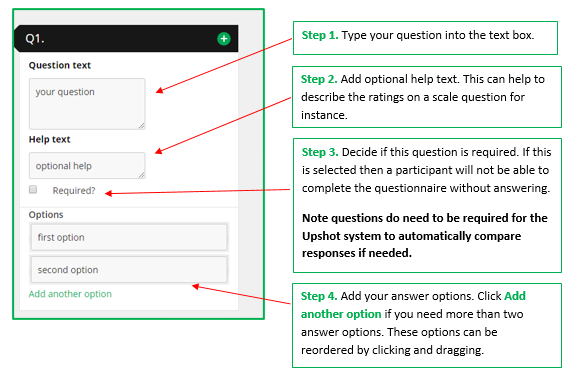 Q1.

Question text

your question

Help text

optional help

Required?

Options

first option

second option

Add another option

Step 1. Type your question into the text box.

Step 2. Add optional help text. This can help to describe the ratings on a scale question for instance.

Step 3. Decide if this question is required. If this is selected then a participant will not be able to complete the questionnaire without answering.

Note questions do need to be required for the Upshot system to automatically compare responses if needed.

Step 4. Add your answer options. Click Add another option if you need more than two answer options. These options can be reordered by clicking and dragging.