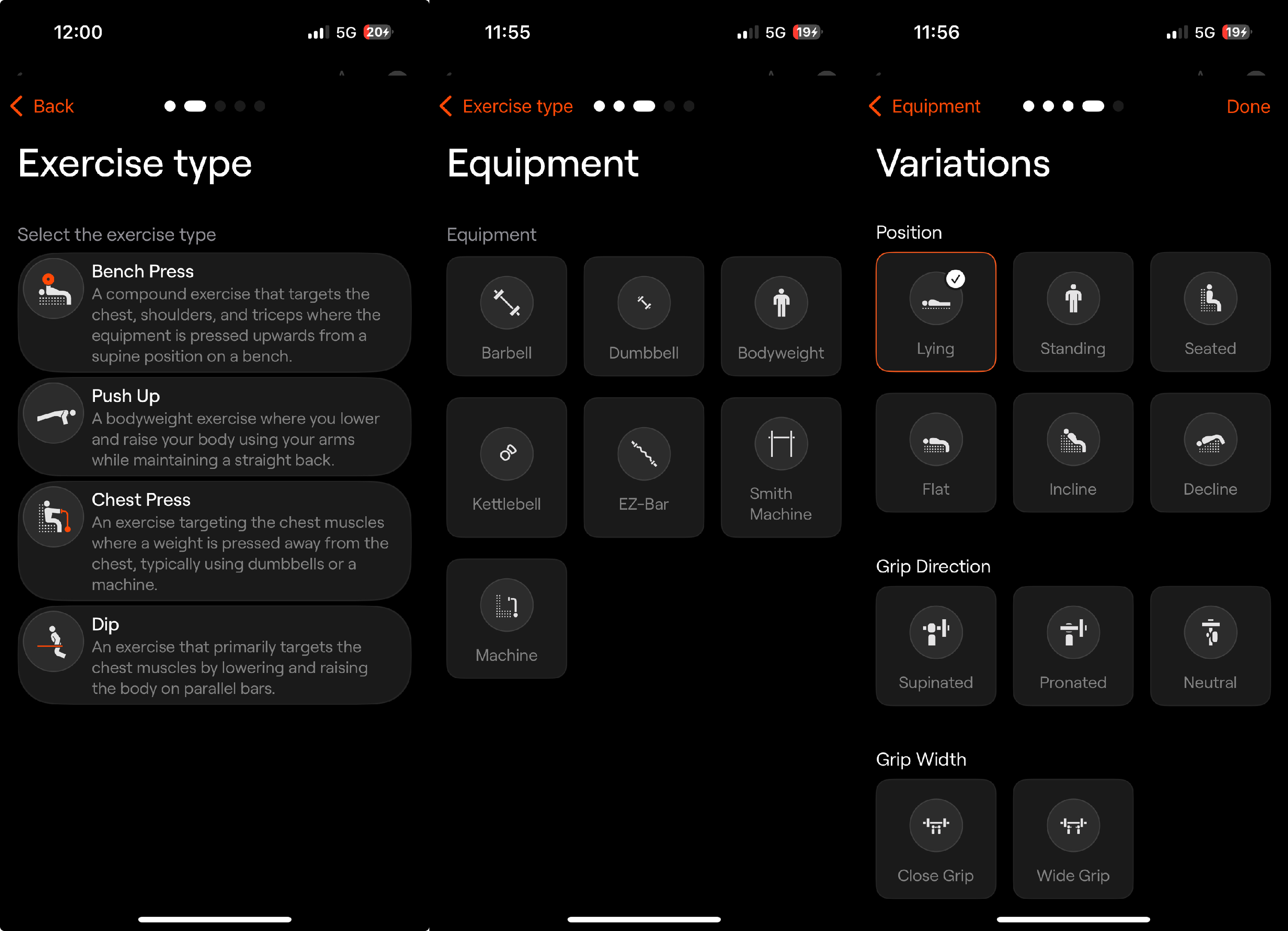 12:00 5G 20

Back

Exercise type

Select the exercise type

Bench Press
A compound exercise that targets the chest, shoulders, and triceps where the equipment is pressed upwards from a supine position on a bench.

Push Up
A bodyweight exercise where you lower and raise your body using your arms while maintaining a straight back.

Chest Press
An exercise targeting the chest muscles where a weight is pressed away from the chest, typically using dumbbells or a machine.

Dip
An exercise that primarily targets the chest muscles by lowering and raising the body on parallel bars.

11:55 5G 19

Exercise type

Equipment

Equipment

Barbell

Dumbbell

Bodyweight

Kettlebell

EZ-Bar

Smith Machine

Machine

11:56 5G 19

Equipment

Done

Variations

Position

Lying

Standing

Seated

Flat

Incline

Decline

Grip Direction

Supinated

Pronated

Neutral

Grip Width

Close Grip

Wide Grip