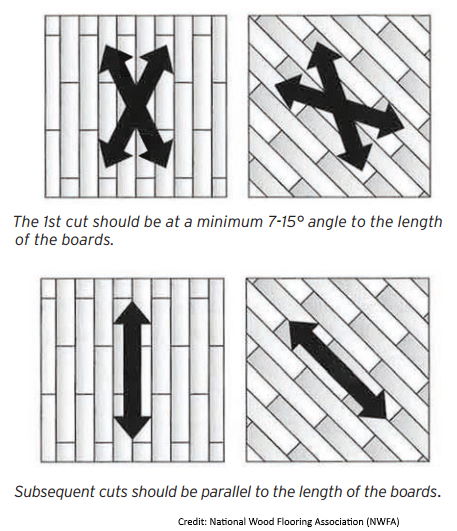 The 1st cut should be at a minimum 7-15° angle to the length of the boards.

Subsequent cuts should be parallel to the length of the boards.

Credit: National Wood Flooring Association (NWFA)