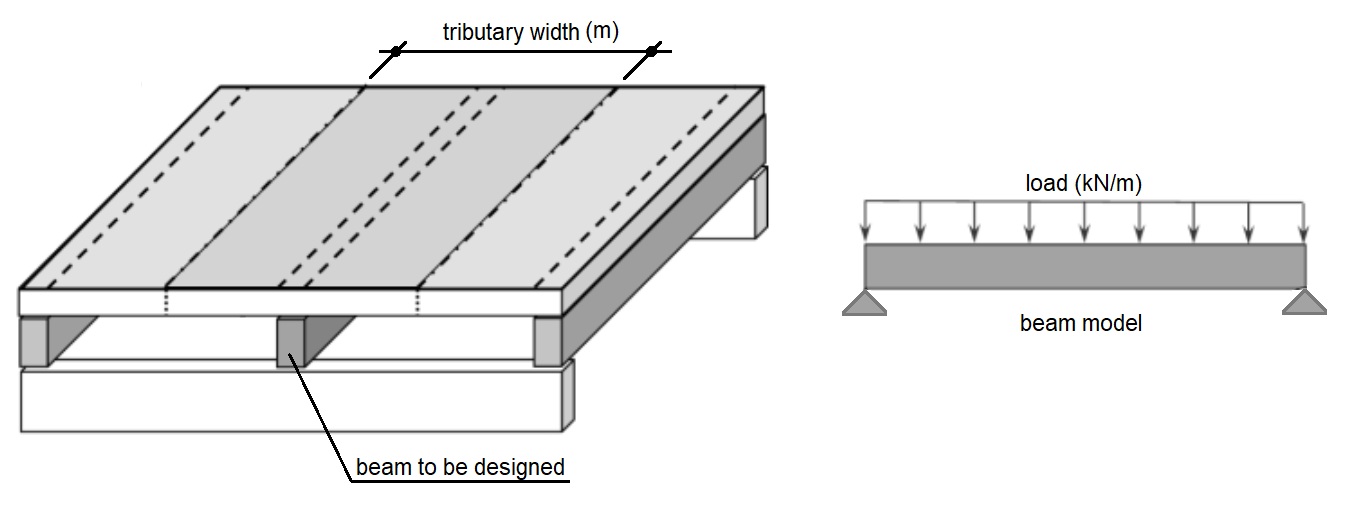 tributary width (m)

beam to be designed

load (kN/m)

beam model