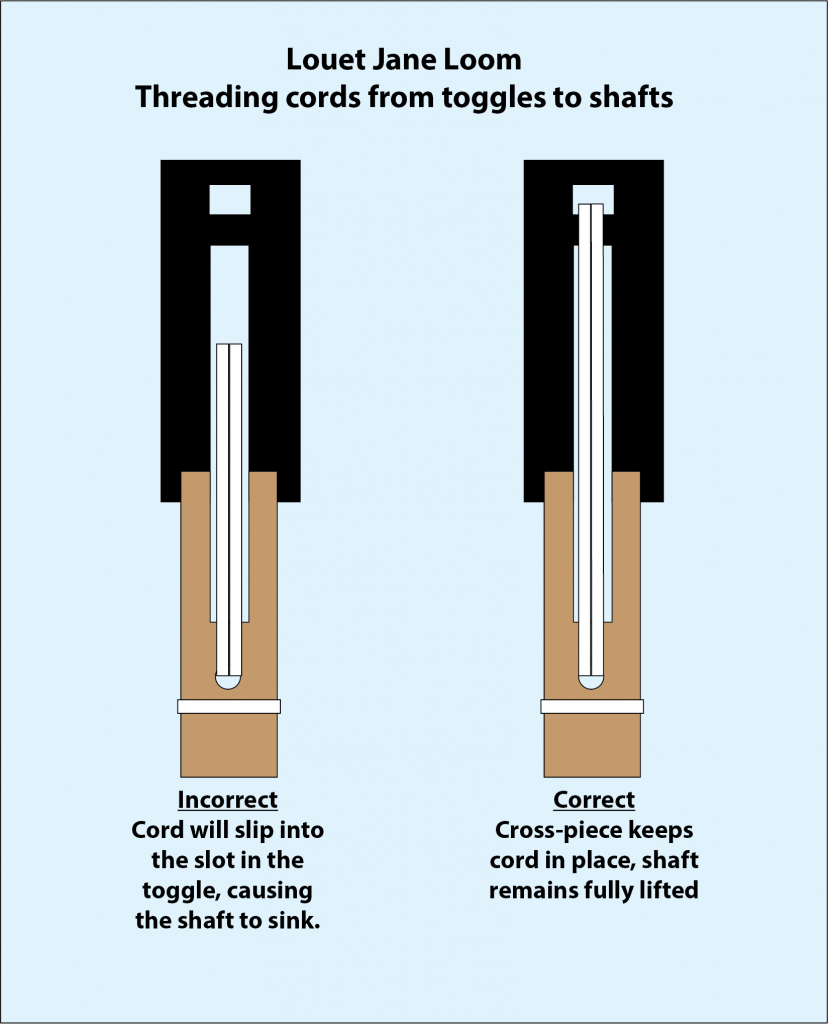 Louet Jane Loom
Threading cords from toggles to shafts

Incorrect
Cord will slip into the slot in the toggle, causing the shaft to sink.

Correct
Cross-piece keeps cord in place, shaft remains fully lifted