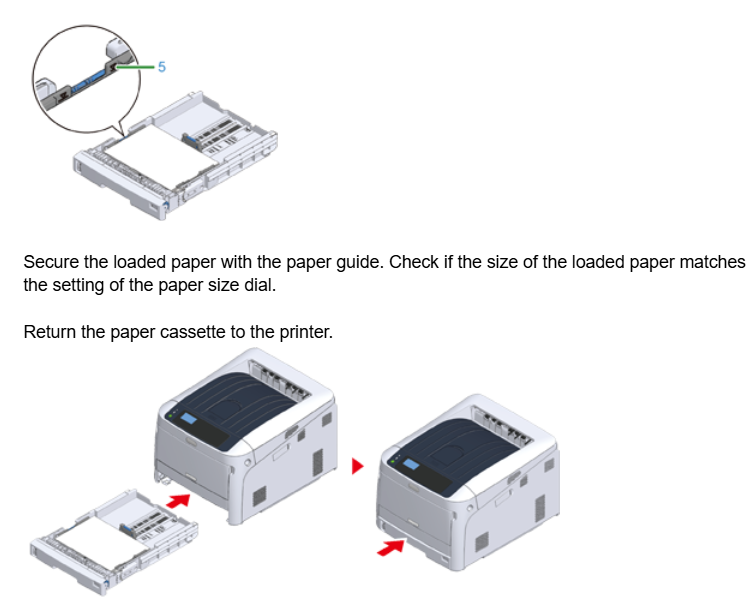 5

Secure the loaded paper with the paper guide. Check if the size of the loaded paper matches the setting of the paper size dial.

Return the paper cassette to the printer.