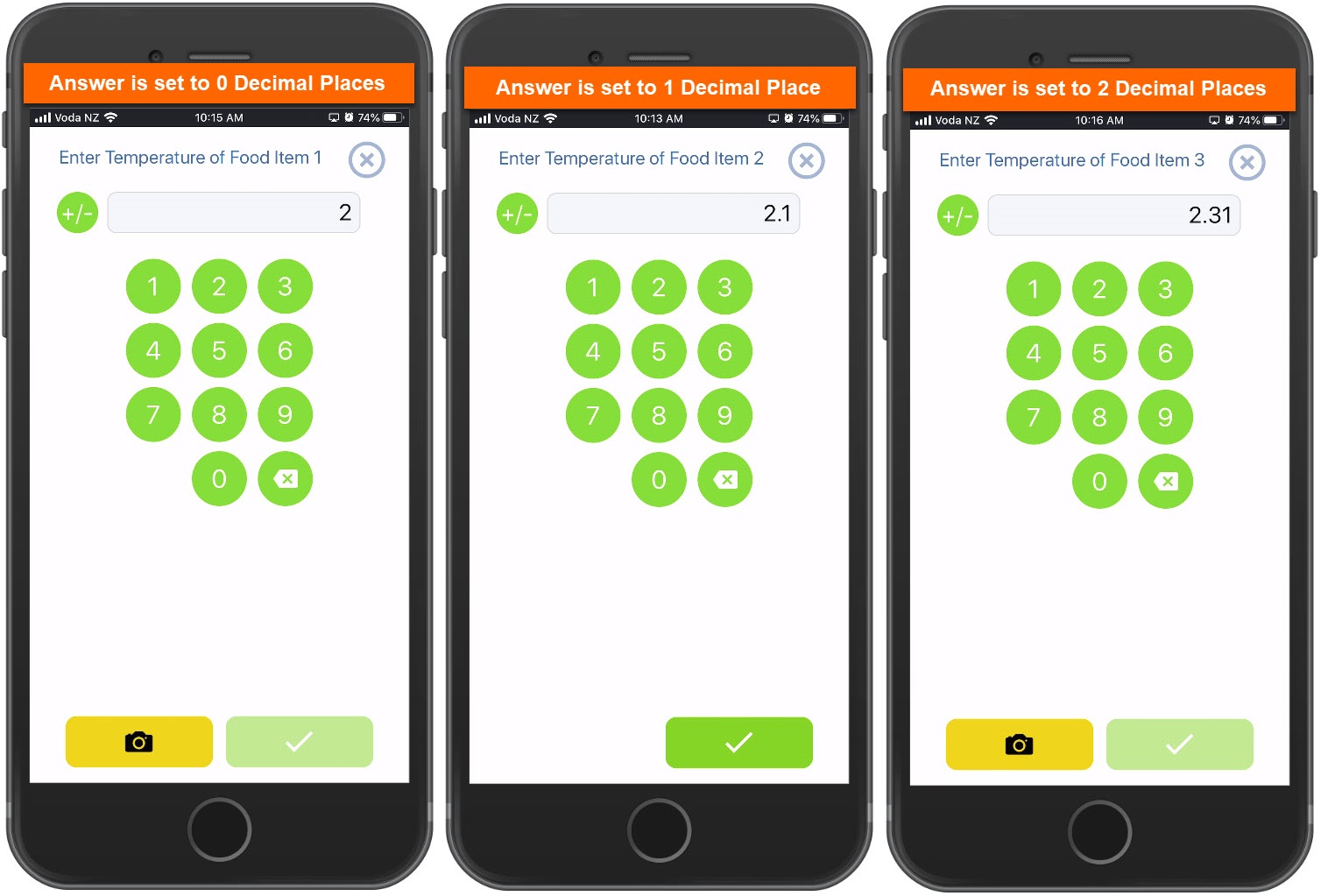 Answer is set to 0 Decimal Places

Voda NZ 10:15 AM 74%

Enter Temperature of Food Item 1

+/-

2

1 2 3
4 5 6
7 8 9
0

Answer is set to 1 Decimal Place

Voda NZ 10:13 AM 74%

Enter Temperature of Food Item 2

+/-

2.1

1 2 3
4 5 6
7 8 9
0

Answer is set to 2 Decimal Places

Voda NZ 10:16 AM 74%

Enter Temperature of Food Item 3

+/-

2.31

1 2 3
4 5 6
7 8 9
0