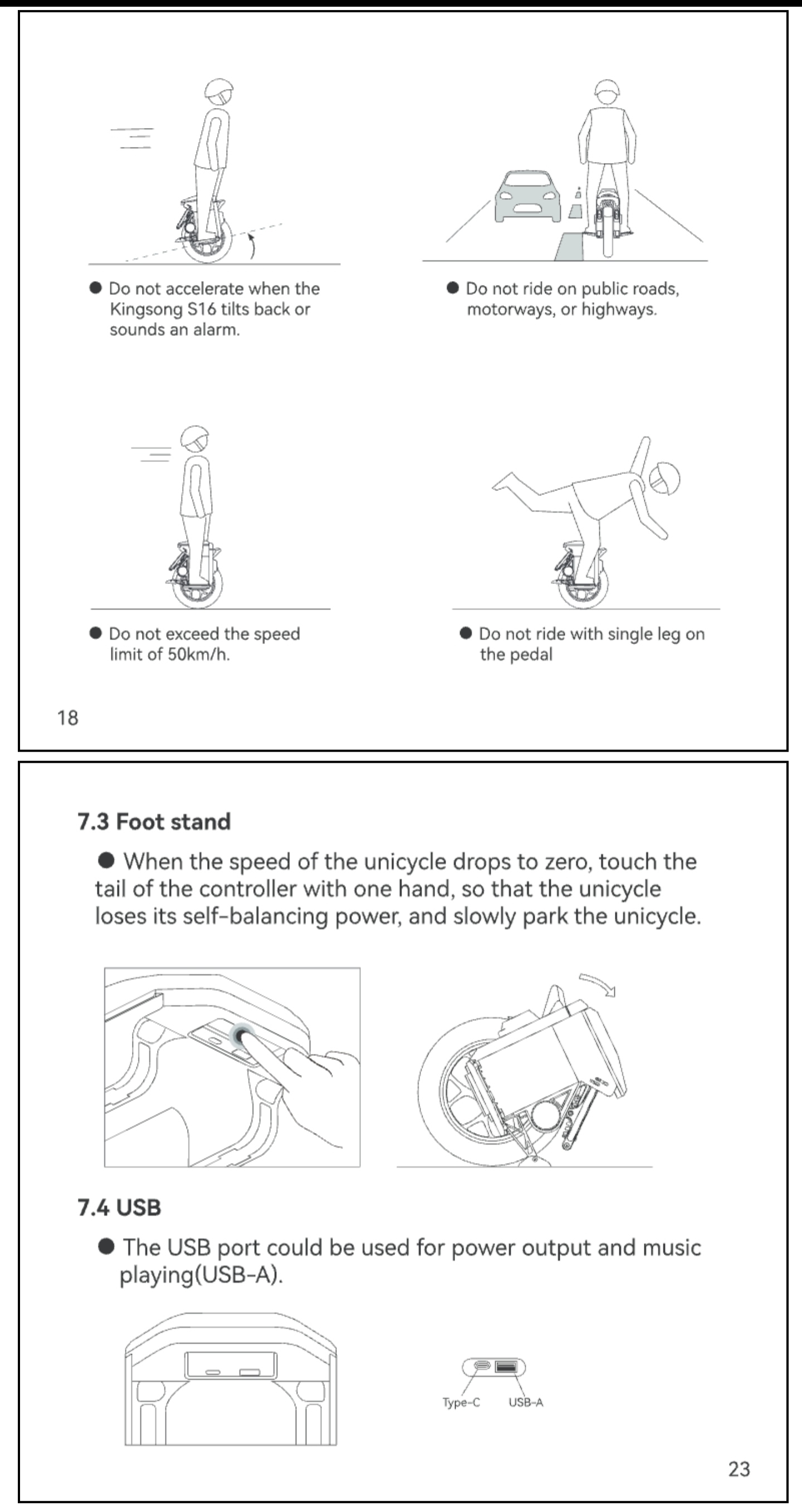 ● Do not accelerate when the Kingsong S16 tilts back or sounds an alarm.

● Do not ride on public roads, motorways, or highways.

● Do not exceed the speed limit of 50km/h.

● Do not ride with single leg on the pedal

18

7.3 Foot stand

● When the speed of the unicycle drops to zero, touch the tail of the controller with one hand, so that the unicycle loses its self-balancing power, and slowly park the unicycle.

7.4 USB

● The USB port could be used for power output and music playing(USB-A).

Type-C USB-A

23