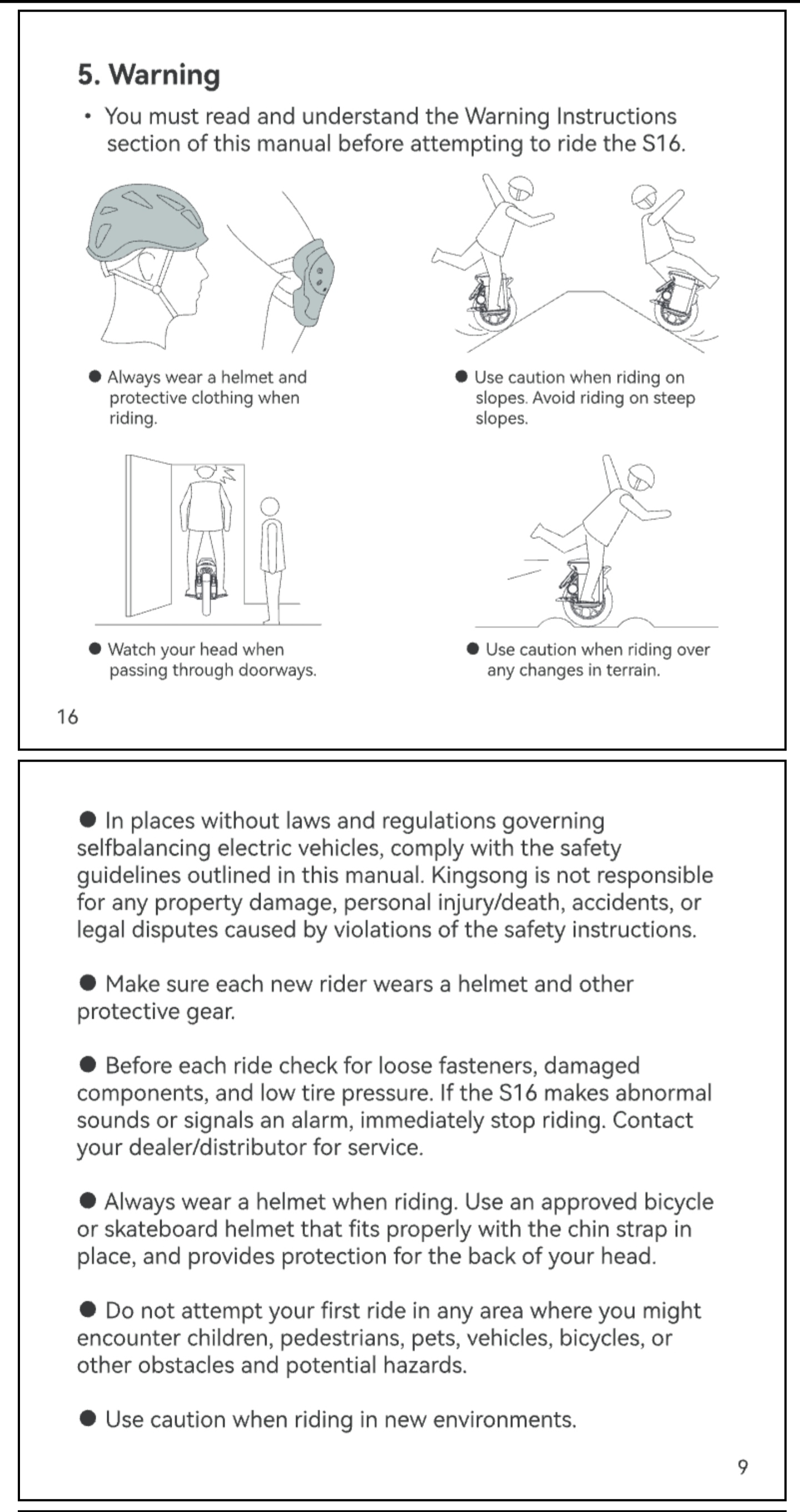 5. Warning

• You must read and understand the Warning Instructions section of this manual before attempting to ride the S16.

● Always wear a helmet and protective clothing when riding.

● Use caution when riding on slopes. Avoid riding on steep slopes.

● Watch your head when passing through doorways.

● Use caution when riding over any changes in terrain.

16

● In places without laws and regulations governing selfbalancing electric vehicles, comply with the safety guidelines outlined in this manual. Kingsong is not responsible for any property damage, personal injury/death, accidents, or legal disputes caused by violations of the safety instructions.

● Make sure each new rider wears a helmet and other protective gear.

● Before each ride check for loose fasteners, damaged components, and low tire pressure. If the S16 makes abnormal sounds or signals an alarm, immediately stop riding. Contact your dealer/distributor for service.

● Always wear a helmet when riding. Use an approved bicycle or skateboard helmet that fits properly with the chin strap in place, and provides protection for the back of your head.

● Do not attempt your first ride in any area where you might encounter children, pedestrians, pets, vehicles, bicycles, or other obstacles and potential hazards.

● Use caution when riding in new environments.

9