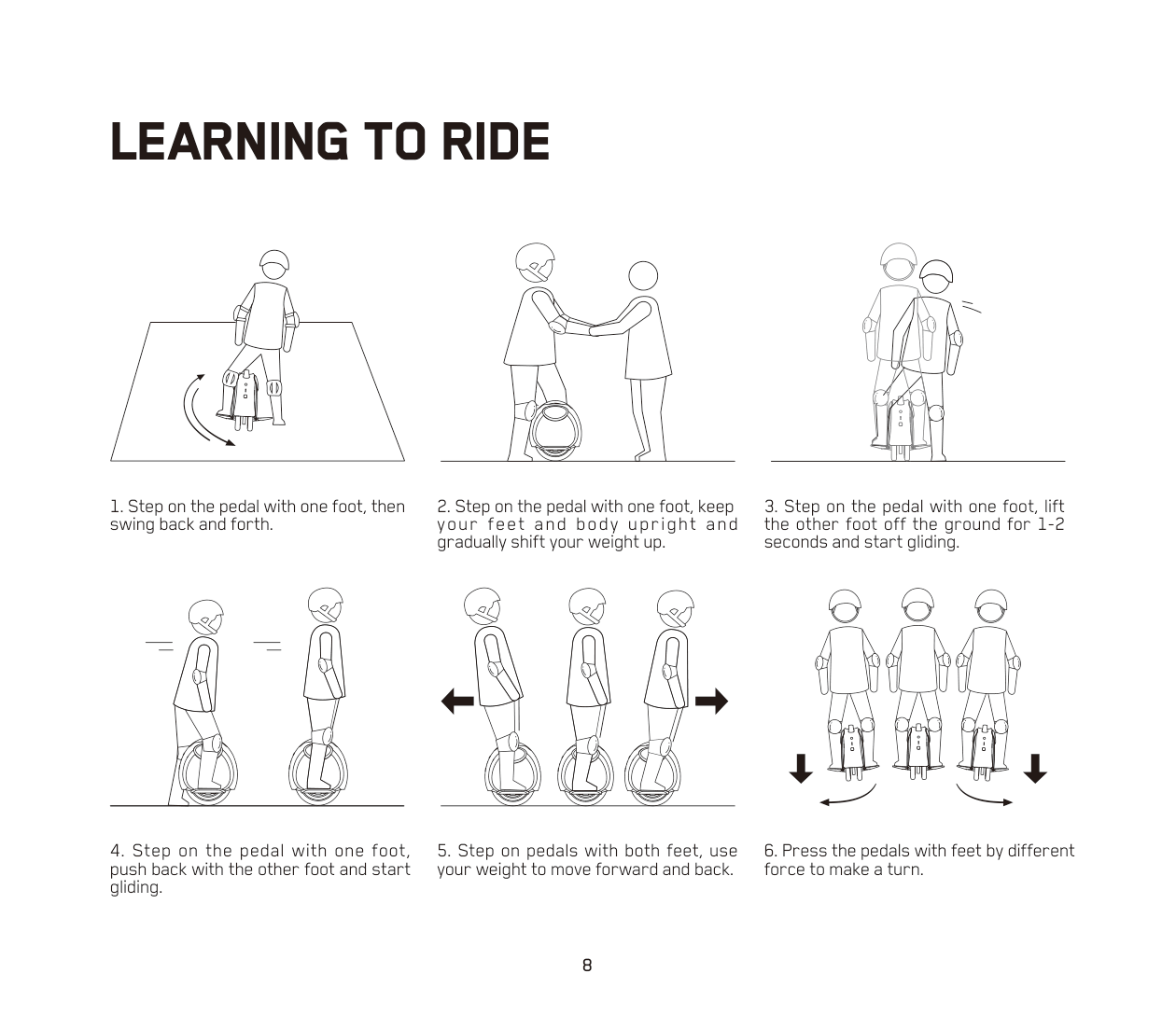 LEARNING TO RIDE

1. Step on the pedal with one foot, then swing back and forth.

2. Step on the pedal with one foot, keep your feet and body upright and gradually shift your weight up.

3. Step on the pedal with one foot, lift the other foot off the ground for 1-2 seconds and start gliding.

4. Step on the pedal with one foot, push back with the other foot and start gliding.

5. Step on pedals with both feet, use your weight to move forward and back.

6. Press the pedals with feet by different force to make a turn.

8