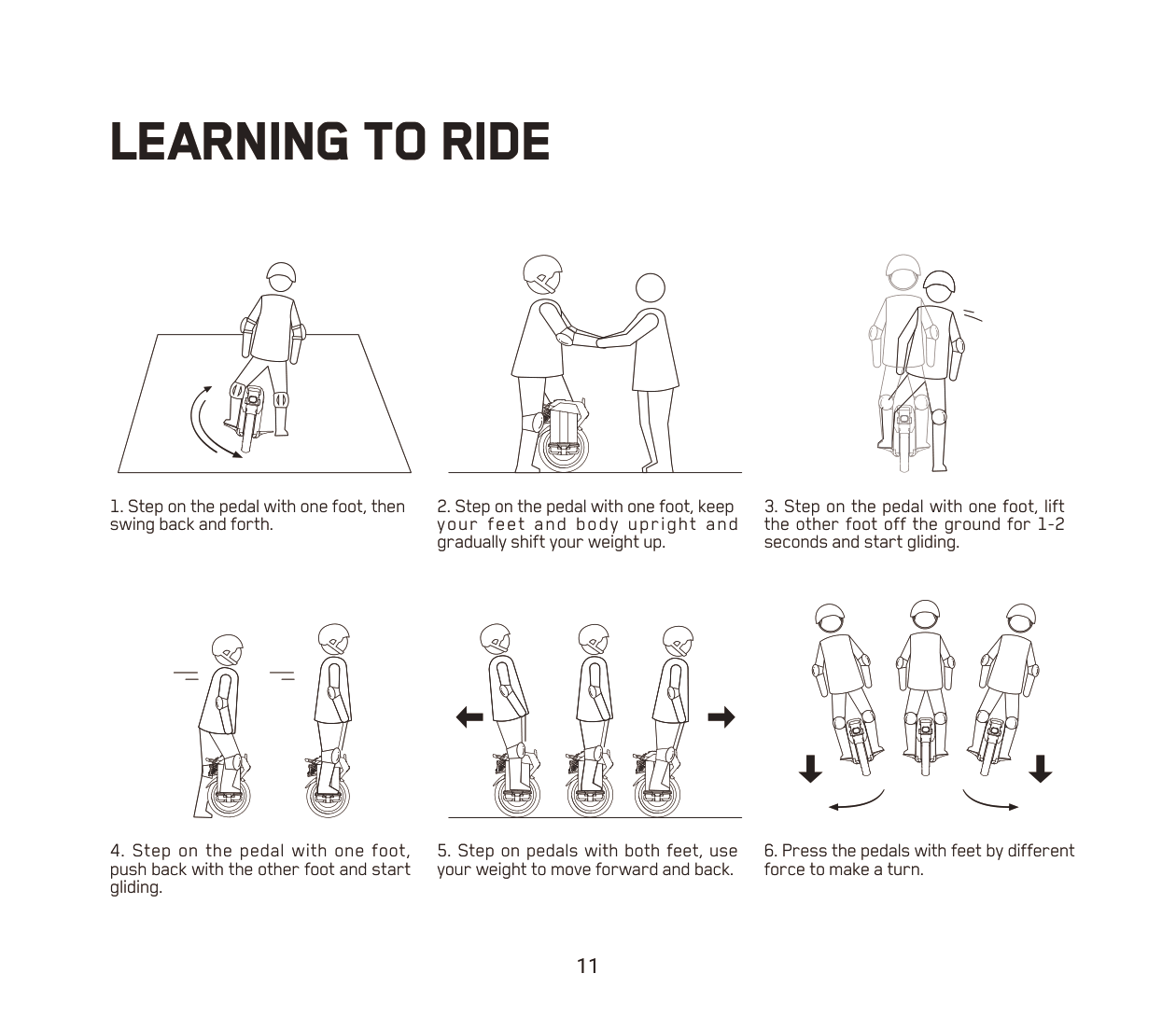 LEARNING TO RIDE

1. Step on the pedal with one foot, then swing back and forth.

2. Step on the pedal with one foot, keep your feet and body upright and gradually shift your weight up.

3. Step on the pedal with one foot, lift the other foot off the ground for 1-2 seconds and start gliding.

4. Step on the pedal with one foot, push back with the other foot and start gliding.

5. Step on pedals with both feet, use your weight to move forward and back.

6. Press the pedals with feet by different force to make a turn.

11