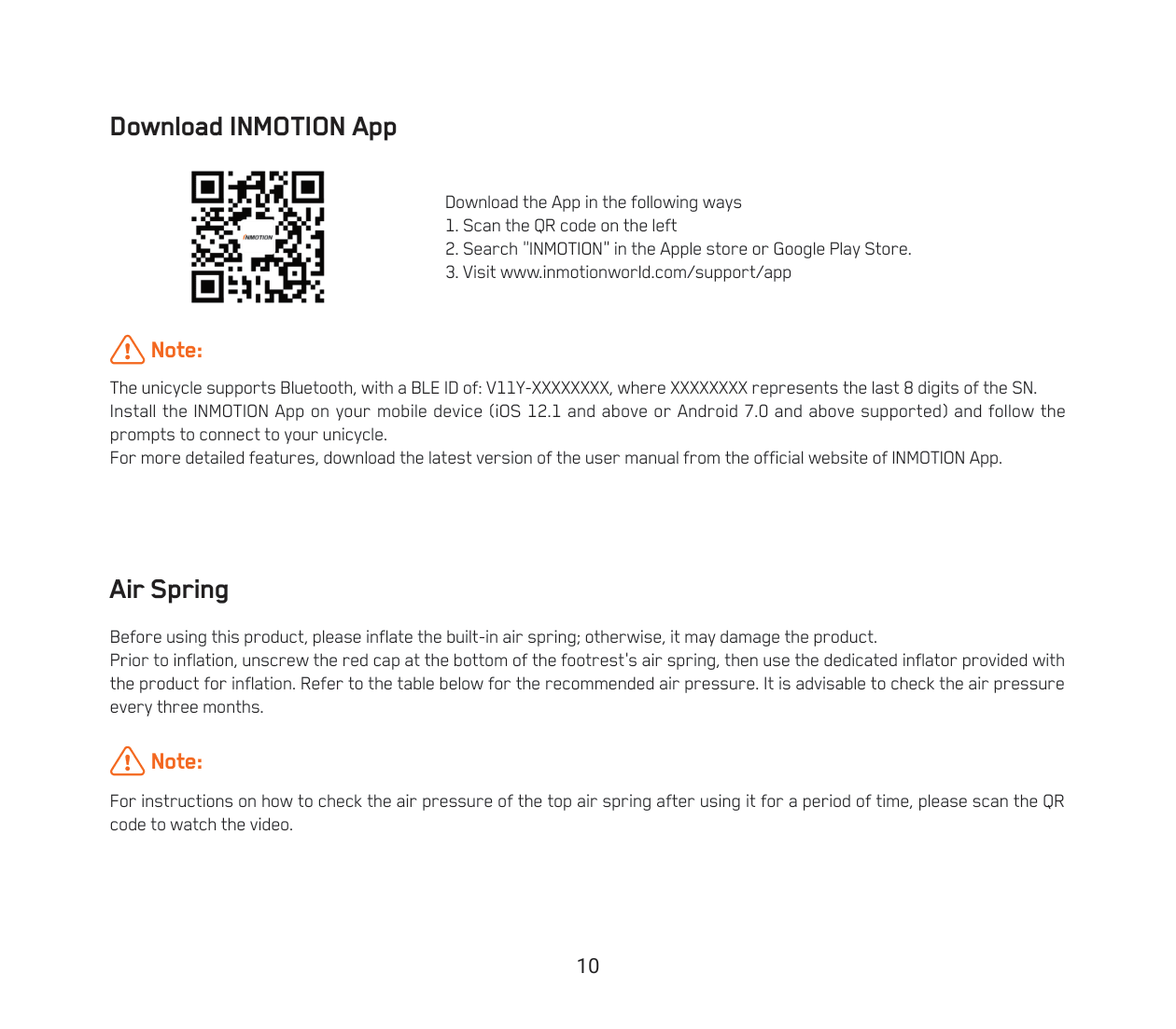 Download INMOTION App

INMOTION

Download the App in the following ways
1. Scan the QR code on the left
2. Search "INMOTION" in the Apple store or Google Play Store.
3. Visit www.inmotionworld.com/support/app

Note:

The unicycle supports Bluetooth, with a BLE ID of: V11Y-XXXXXXXX, where XXXXXXXX represents the last 8 digits of the SN.
Install the INMOTION App on your mobile device (iOS 12.1 and above or Android 7.0 and above supported) and follow the prompts to connect to your unicycle.
For more detailed features, download the latest version of the user manual from the official website of INMOTION App.

Air Spring

Before using this product, please inflate the built-in air spring; otherwise, it may damage the product.
Prior to inflation, unscrew the red cap at the bottom of the footrest's air spring, then use the dedicated inflator provided with the product for inflation. Refer to the table below for the recommended air pressure. It is advisable to check the air pressure every three months.

Note:

For instructions on how to check the air pressure of the top air spring after using it for a period of time, please scan the QR code to watch the video.

10