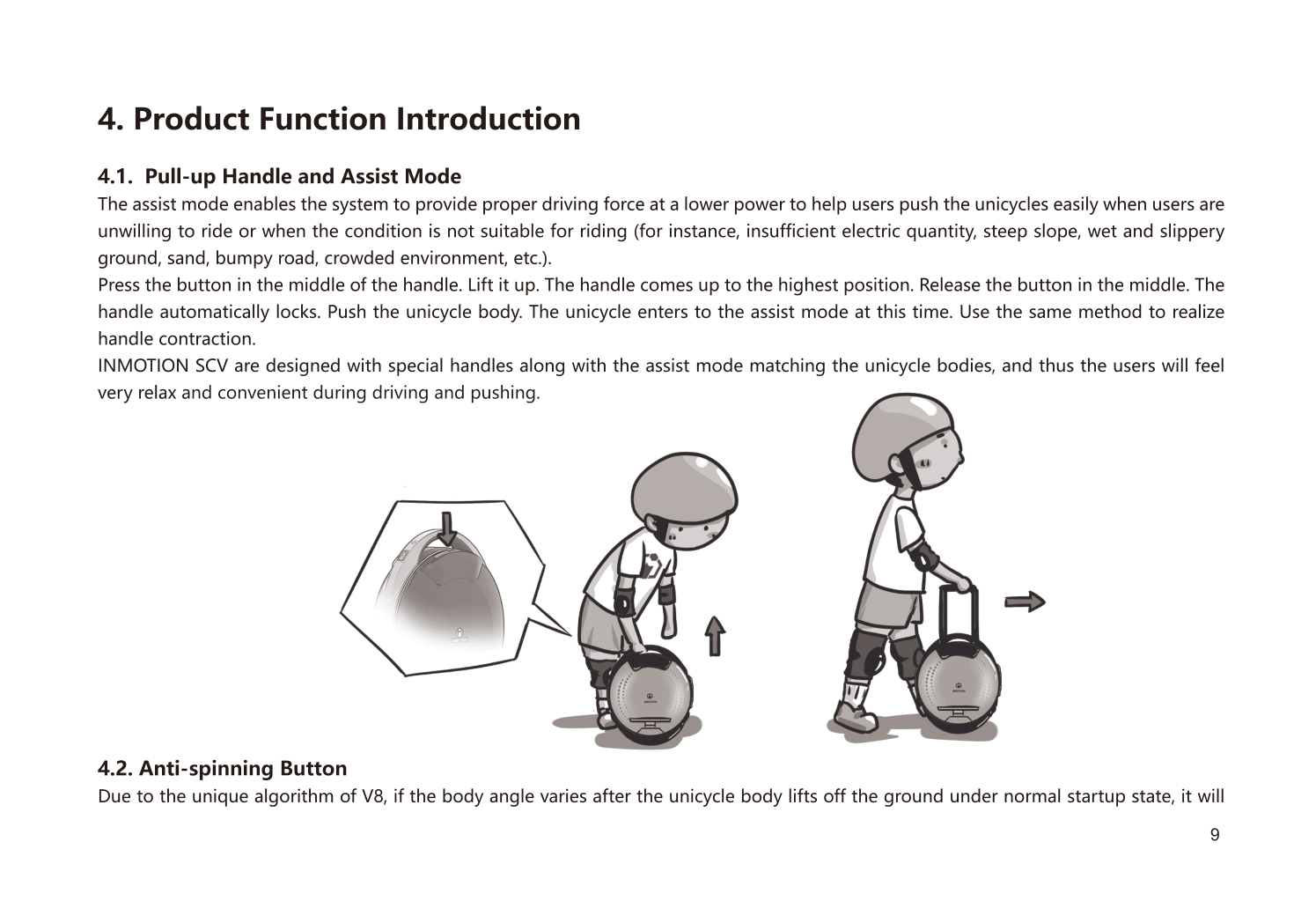 4. Product Function Introduction

4.1. Pull-up Handle and Assist Mode
The assist mode enables the system to provide proper driving force at a lower power to help users push the unicycles easily when users are unwilling to ride or when the condition is not suitable for riding (for instance, insufficient electric quantity, steep slope, wet and slippery ground, sand, bumpy road, crowded environment, etc.).
Press the button in the middle of the handle. Lift it up. The handle comes up to the highest position. Release the button in the middle. The handle automatically locks. Push the unicycle body. The unicycle enters to the assist mode at this time. Use the same method to realize handle contraction.
INMOTION SCV are designed with special handles along with the assist mode matching the unicycle bodies, and thus the users will feel very relax and convenient during driving and pushing.

4.2. Anti-spinning Button
Due to the unique algorithm of V8, if the body angle varies after the unicycle body lifts off the ground under normal startup state, it will

9