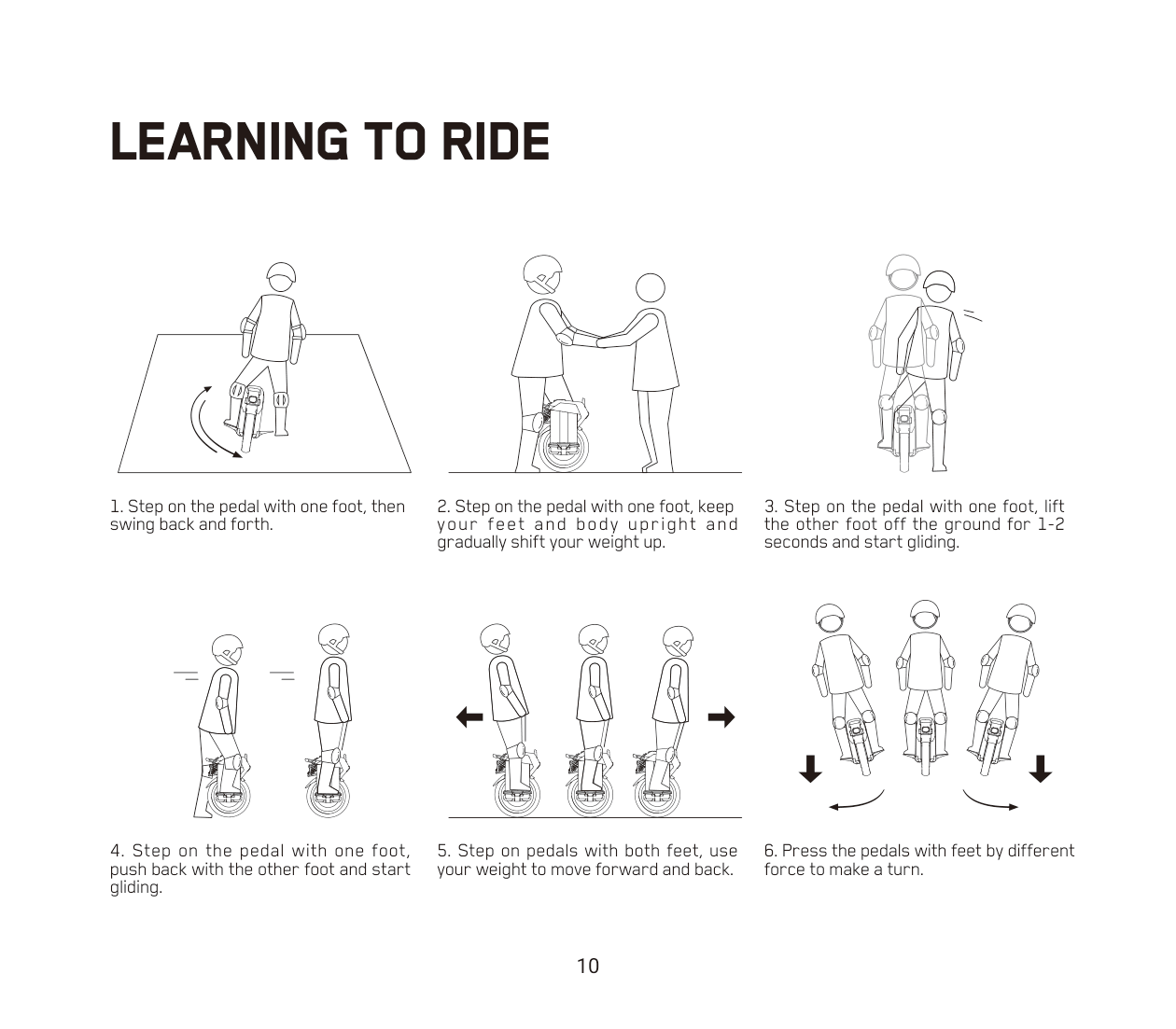 LEARNING TO RIDE

1. Step on the pedal with one foot, then swing back and forth.

2. Step on the pedal with one foot, keep your feet and body upright and gradually shift your weight up.

3. Step on the pedal with one foot, lift the other foot off the ground for 1-2 seconds and start gliding.

4. Step on the pedal with one foot, push back with the other foot and start gliding.

5. Step on pedals with both feet, use your weight to move forward and back.

6. Press the pedals with feet by different force to make a turn.

10