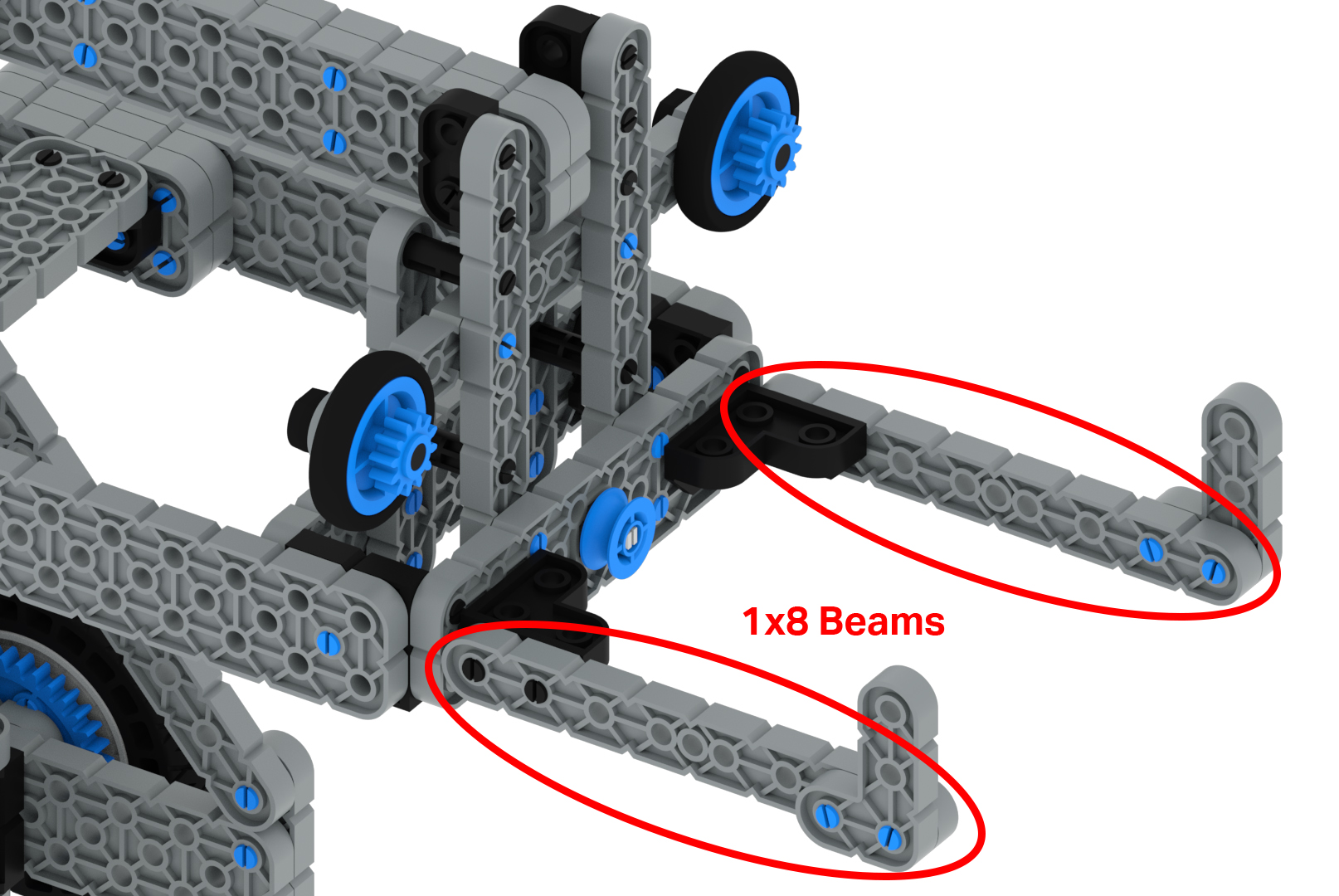 1x8 Beams