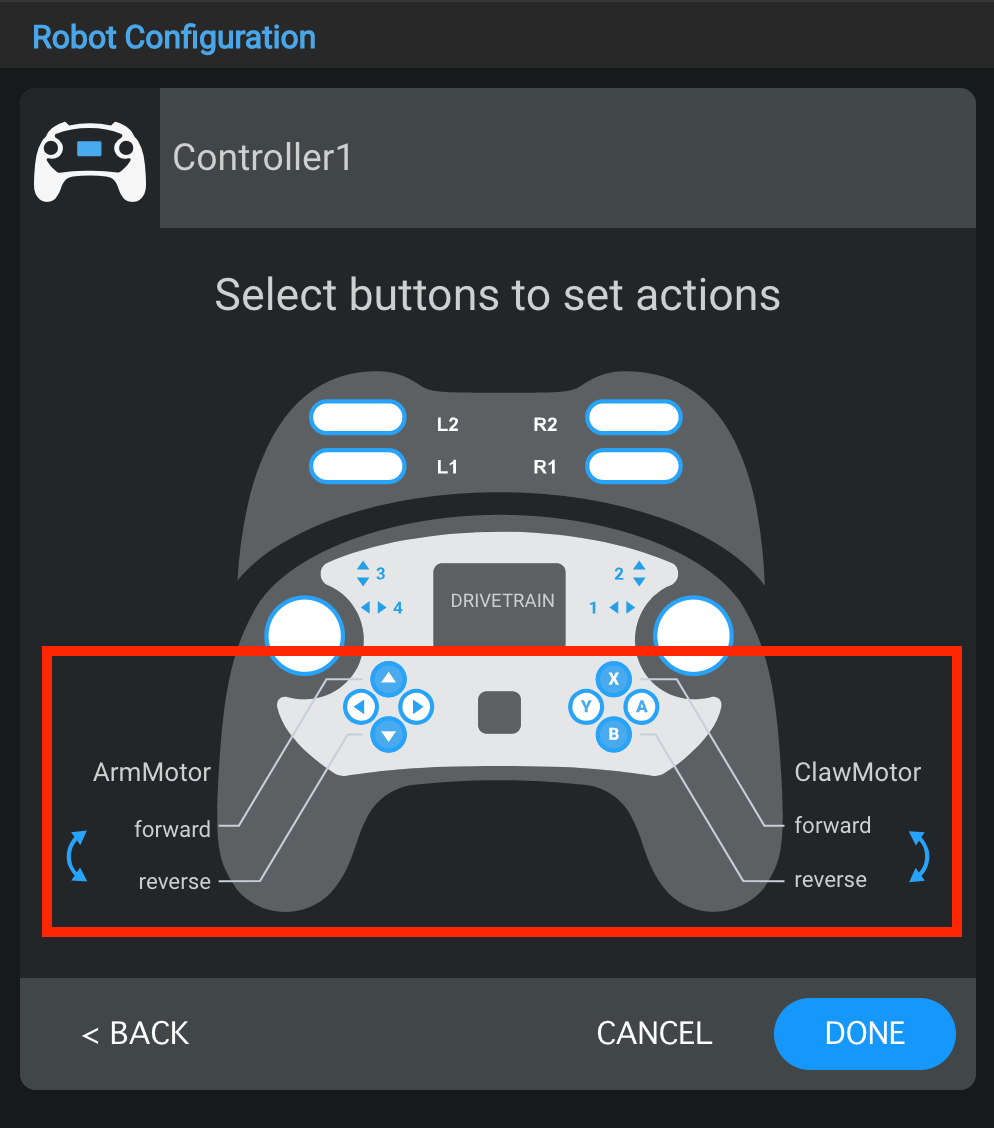 Robot Configuration

Controller1

Select buttons to set actions

L2
R2
L1
R1

3
4
DRIVETRAIN
2
1

X
Y
A
B

ArmMotor
forward
reverse

ClawMotor
forward
reverse

< BACK
CANCEL
DONE