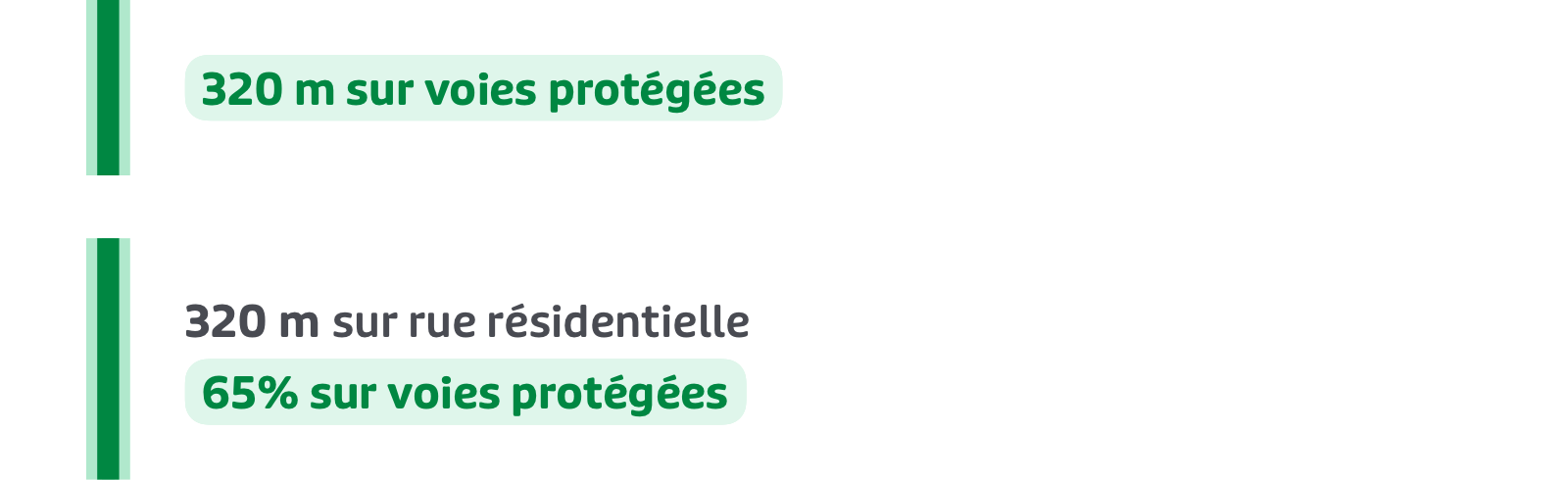 320 m sur voies protégées

320 m sur rue résidentielle
65% sur voies protégées