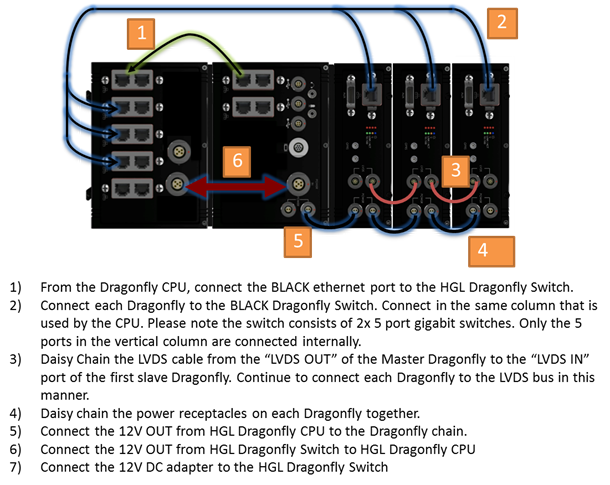 1

2

6

3

5

4

1) From the Dragonfly CPU, connect the BLACK ethernet port to the HGL Dragonfly Switch.
2) Connect each Dragonfly to the BLACK Dragonfly Switch. Connect in the same column that is used by the CPU. Please note the switch consists of 2x 5 port gigabit switches. Only the 5 ports in the vertical column are connected internally.
3) Daisy Chain the LVDS cable from the “LVDS OUT” of the Master Dragonfly to the “LVDS IN” port of the first slave Dragonfly. Continue to connect each Dragonfly to the LVDS bus in this manner.
4) Daisy chain the power receptacles on each Dragonfly together.
5) Connect the 12V OUT from HGL Dragonfly CPU to the Dragonfly chain.
6) Connect the 12V OUT from HGL Dragonfly Switch to HGL Dragonfly CPU
7) Connect the 12V DC adapter to the HGL Dragonfly Switch