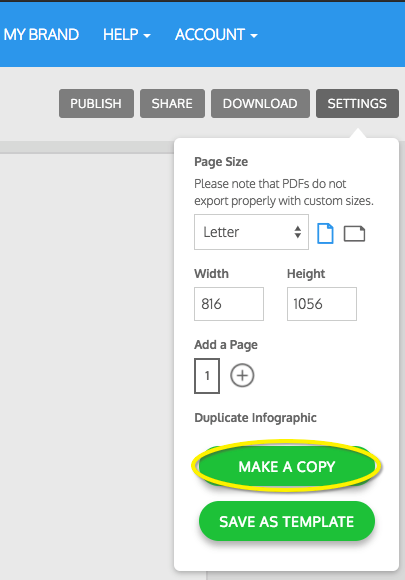 MY BRAND HELP ACCOUNT

PUBLISH SHARE DOWNLOAD SETTINGS

Page Size

Please note that PDFs do not export properly with custom sizes.

Letter

Width

816

Height

1056

Add a Page

1

Duplicate Infographic

MAKE A COPY

SAVE AS TEMPLATE