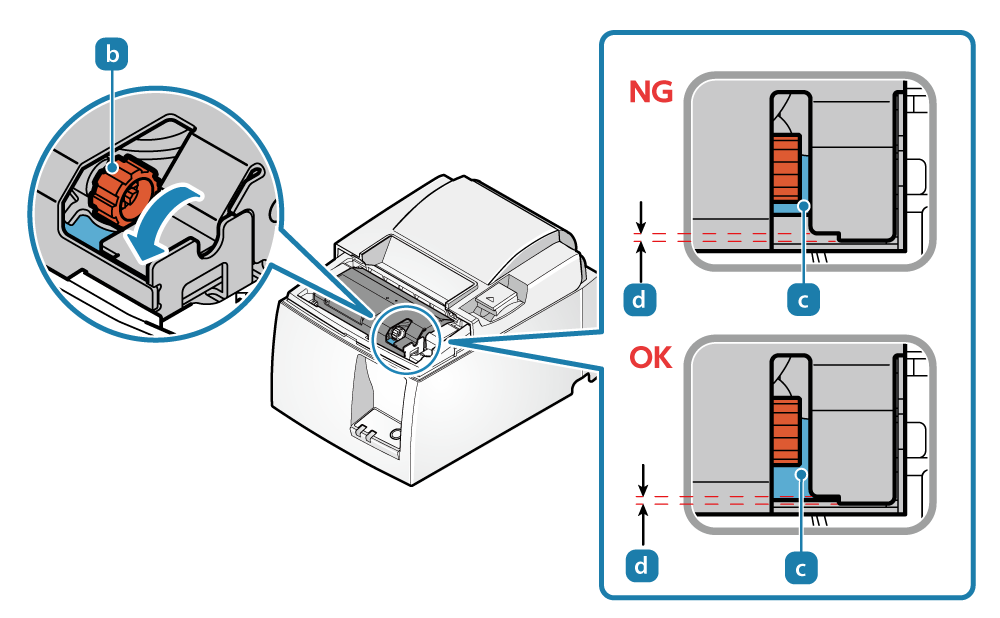 b

NG

d

c

OK

d

c